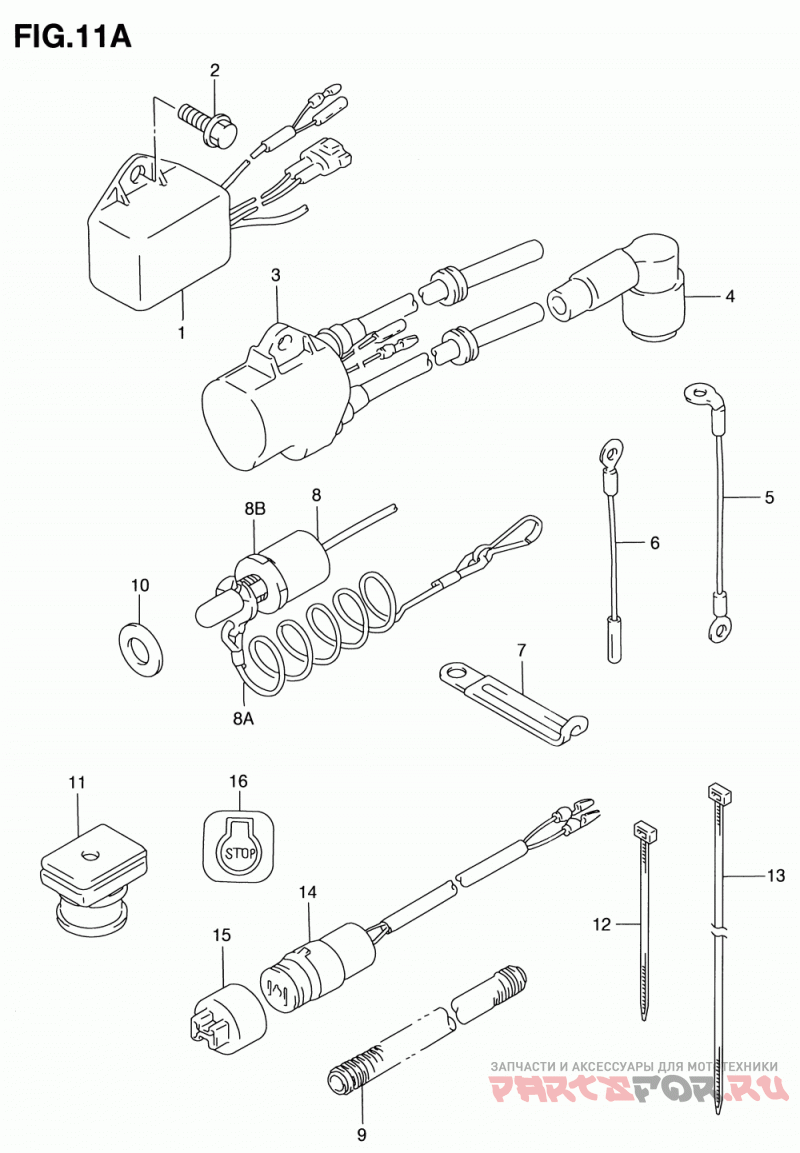 FIG.11A

2

1

3

4

5

6

8B

8

10

8A

7

11

16

STOP

14

15

12

13

9

ЗАПЧАСТИ И АКСЕССУАРЫ ДЛЯ МОТОТЕХНИКИ
PARTSFOR.RU