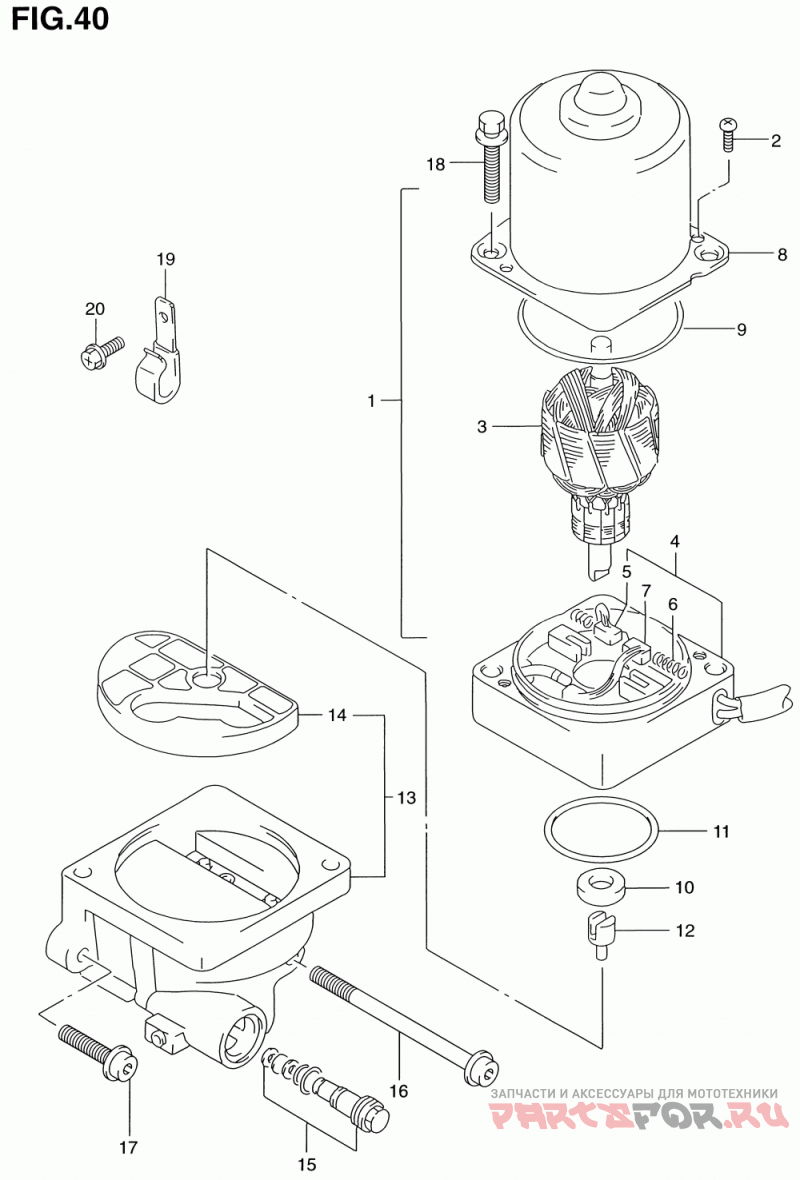 FIG.40

18
2
8
9
19
20
1
3
4
5
7
6
14
13
11
10
12
16
17
15

ЗАПЧАСТИ И АКСЕССУАРЫ ДЛЯ МОТОТЕХНИКИ
PARTSFOR.RU