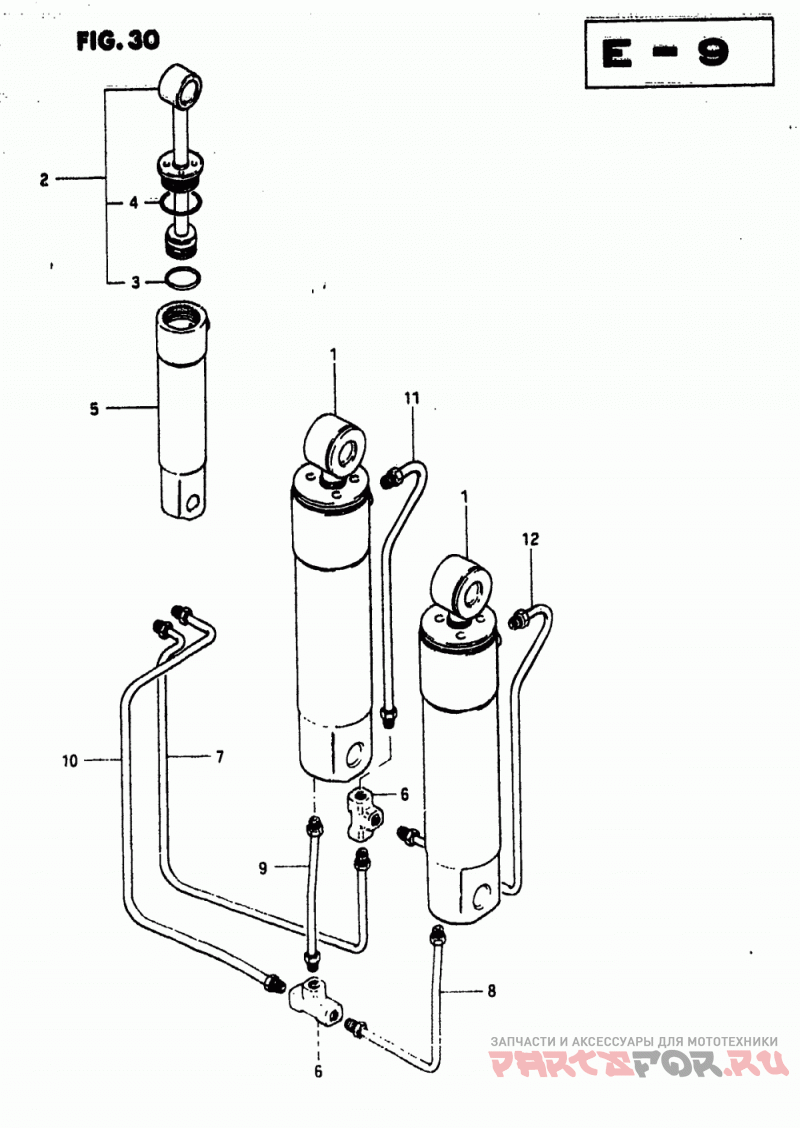 FIG. 30

E - 9

2
4
3
5
1
11
1
12
10
7
6
9
8
6

ЗАПЧАСТИ И АКСЕССУАРЫ ДЛЯ МОТОТЕХНИКИ
PARTSFOR.RU