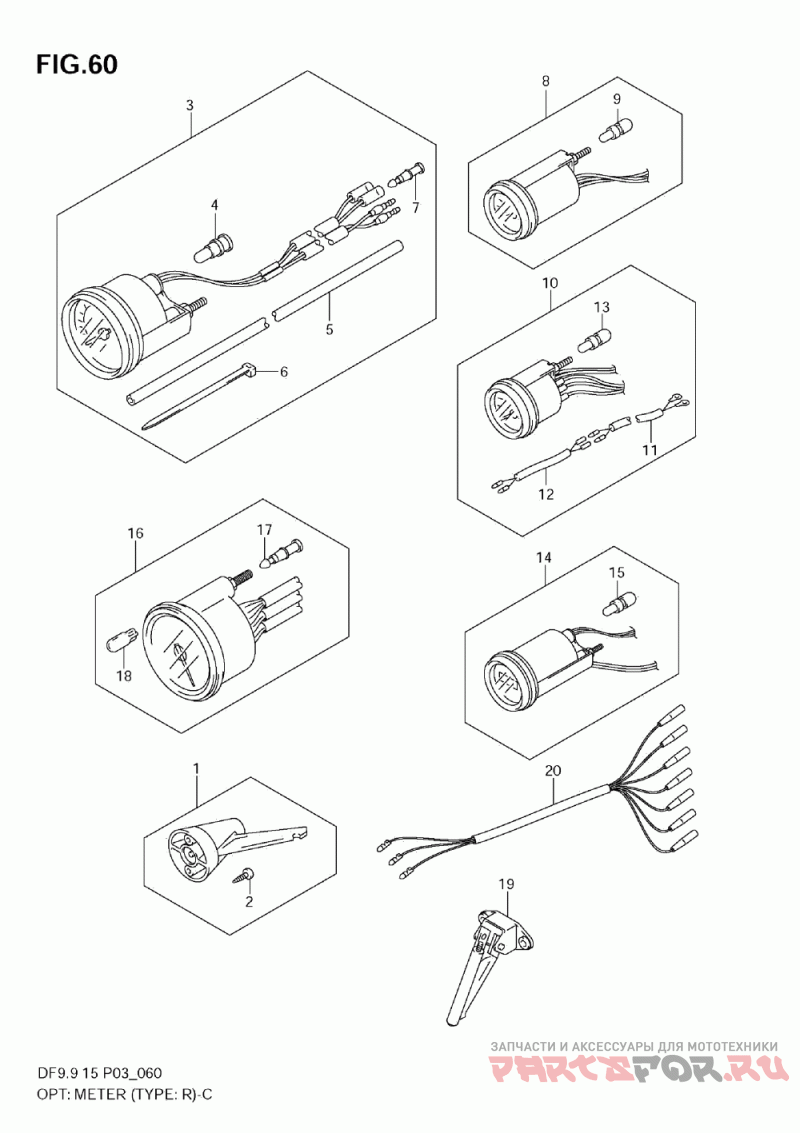 FIG.60

3

4

7

5

6

8

9

10

13

11

12

16

17

18

14

15

1

2

20

19

DF9.9 15 P03_060
OPT: METER (TYPE: R)-C

ЗАПЧАСТИ И АКСЕССУАРЫ ДЛЯ МОТОТЕХНИКИ
PARTSFOR.RU