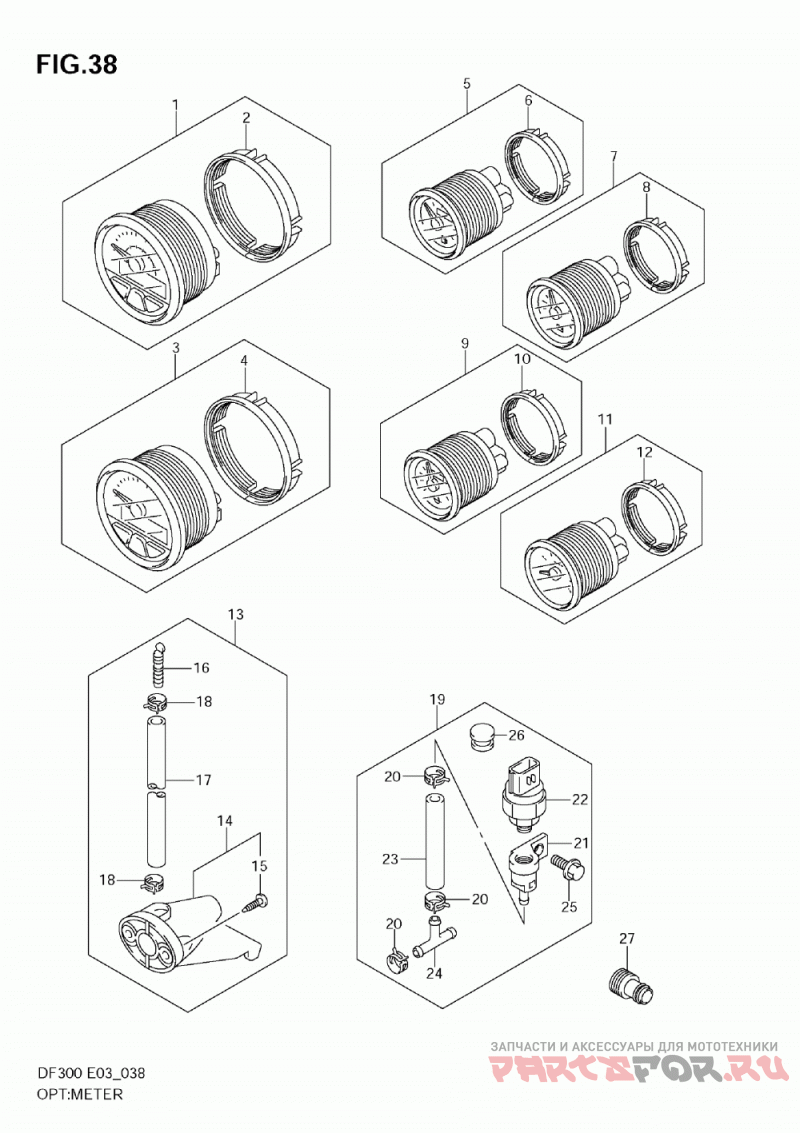 FIG.38

1
2
5
6
7
8
3
4
9
10
11
12
13
16
18
17
14
15
18
19
26
20
22
21
23
25
20
20
24
27

DF300 E03_038
OPT:METER

ЗАПЧАСТИ И АКСЕССУАРЫ ДЛЯ МОТОТЕХНИКИ
PARTSFOR.RU