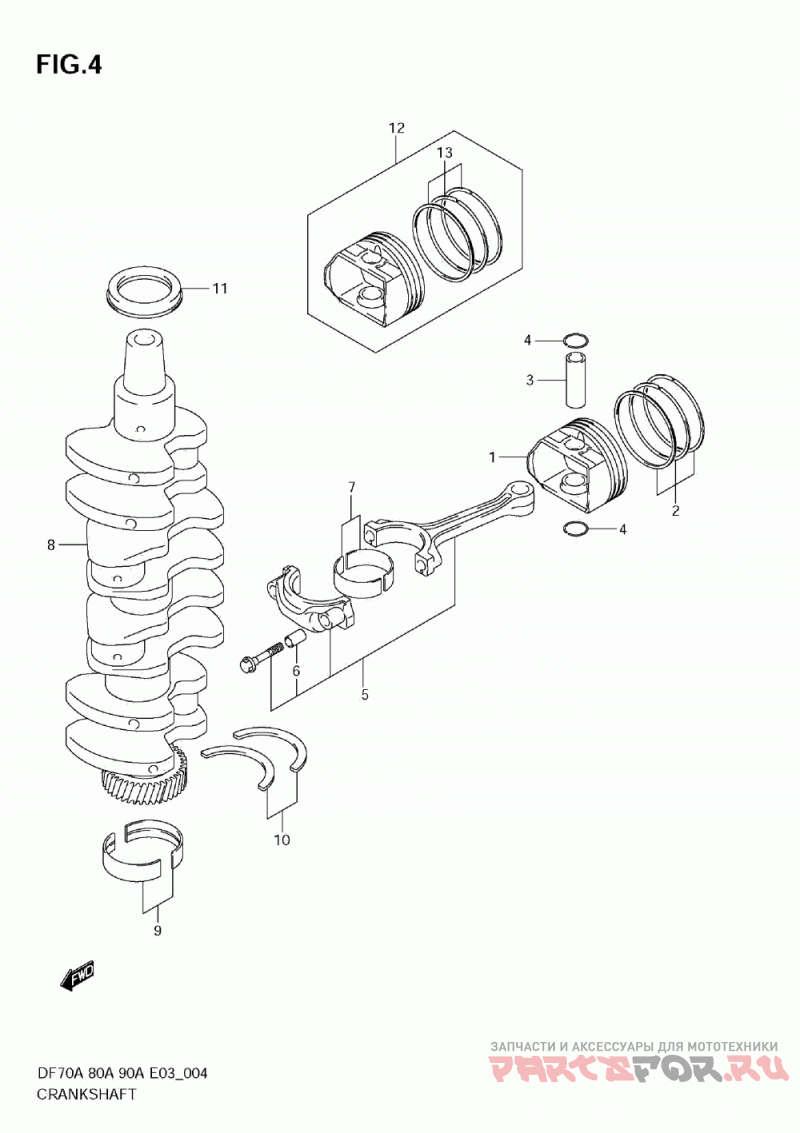 FIG.4

12

13

11

4

3

1

2

4

7

8

6

5

10

9

FWD

DF70A 80A 90A E03_004
CRANKSHAFT

ЗАПЧАСТИ И АКСЕССУАРЫ ДЛЯ МОТОТЕХНИКИ
PARTSFOR.RU