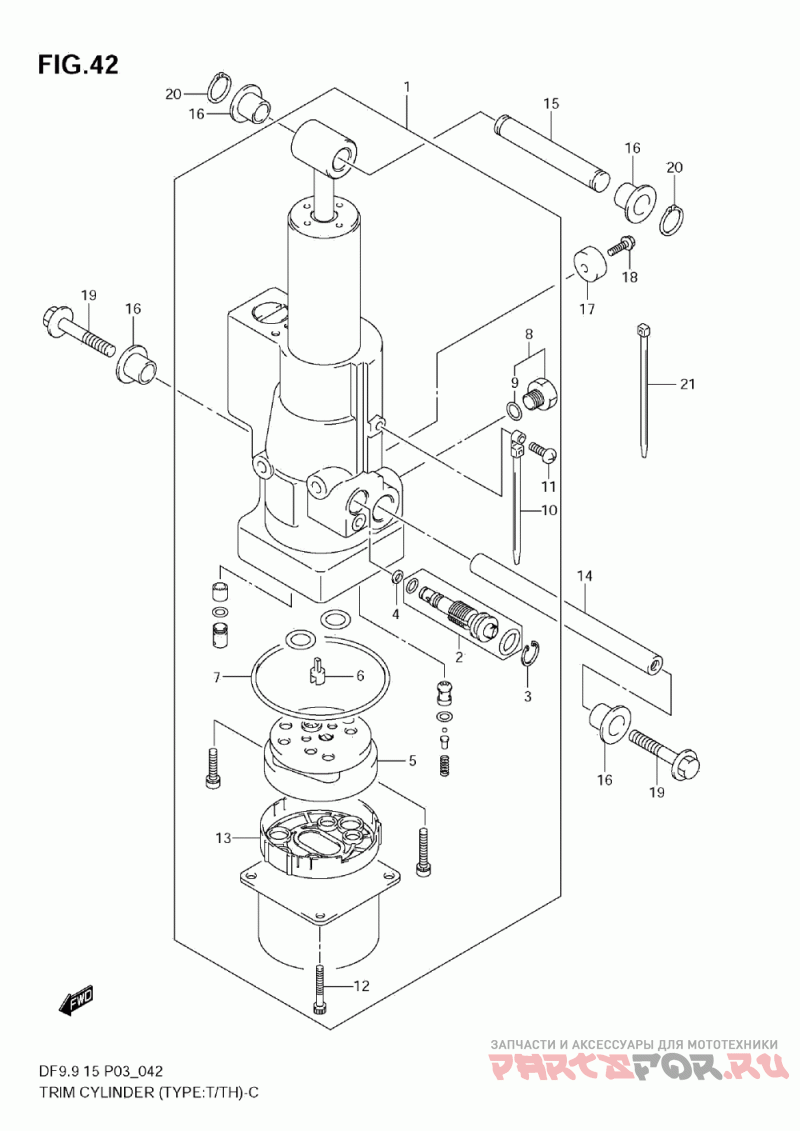 FIG.42

20
16
1
15
16
20
18
17
19
16
8
9
21
11
10
14
4
2
3
7
6
5
16
19
13
12
FWD

DF9.9 15 P03_042
TRIM CYLINDER (TYPE:T/TH)-C

ЗАПЧАСТИ И АКСЕССУАРЫ ДЛЯ МОТОТЕХНИКИ
PARTSFOR.RU