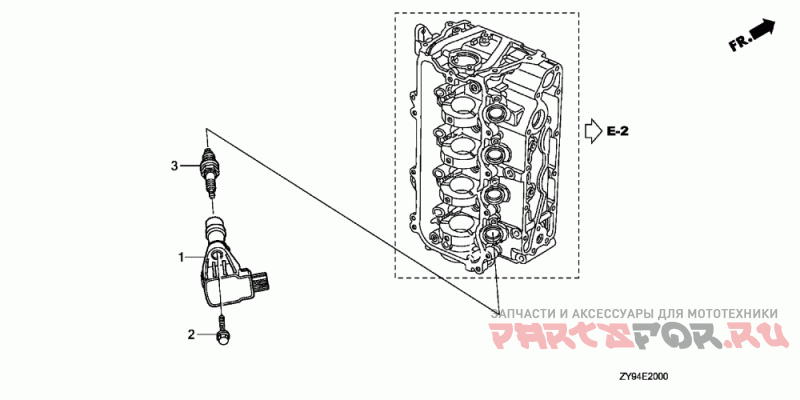 FR.

E-2

3

1

2

ЗАПЧАСТИ И АКСЕССУАРЫ ДЛЯ МОТОТЕХНИКИ
PARTSFOR.RU

ZY94E2000