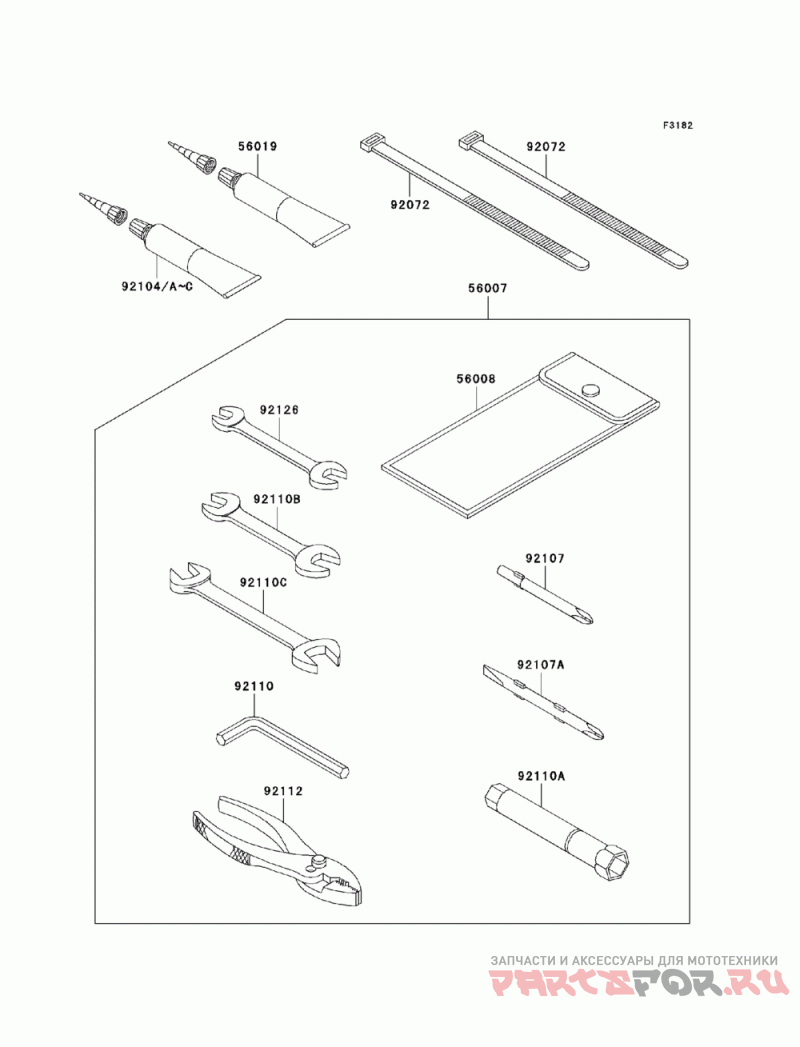 F3182

56019

92072

92072

92104/A~C

56007

56008

92126

92110B

92110C

92107

92107A

92110

92112

92110A

ЗАПЧАСТИ И АКСЕССУАРЫ ДЛЯ МОТОТЕХНИКИ
PARTSFOR.RU