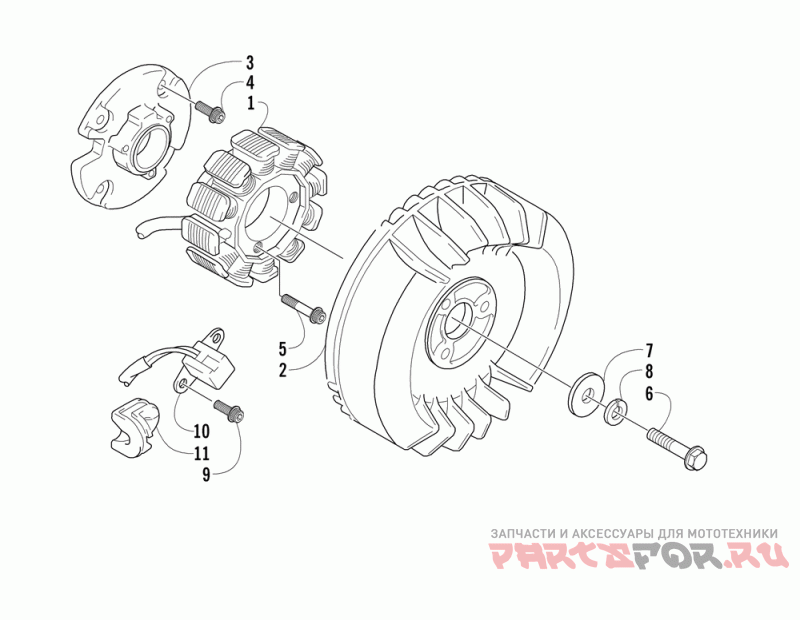 3
4
1
5
2
7
8
6
10
11
9
ЗАПЧАСТИ И АКСЕССУАРЫ ДЛЯ МОТОТЕХНИКИ
PARTSFOR.RU