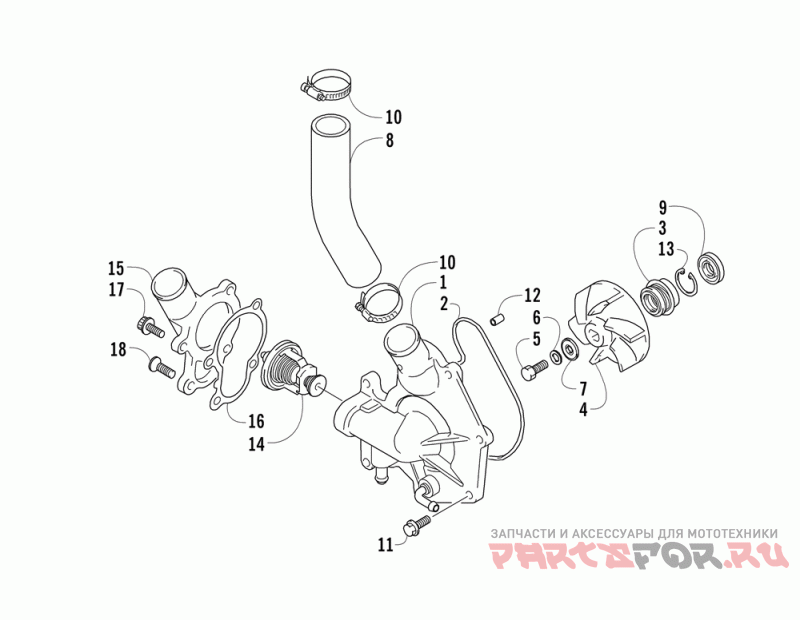 10
8
9
3
13
15
17
10
1
2
12
6
5
18
7
4
16
14
11
ЗАПЧАСТИ И АКСЕССУАРЫ ДЛЯ МОТОТЕХНИКИ
PARTSFOR.RU