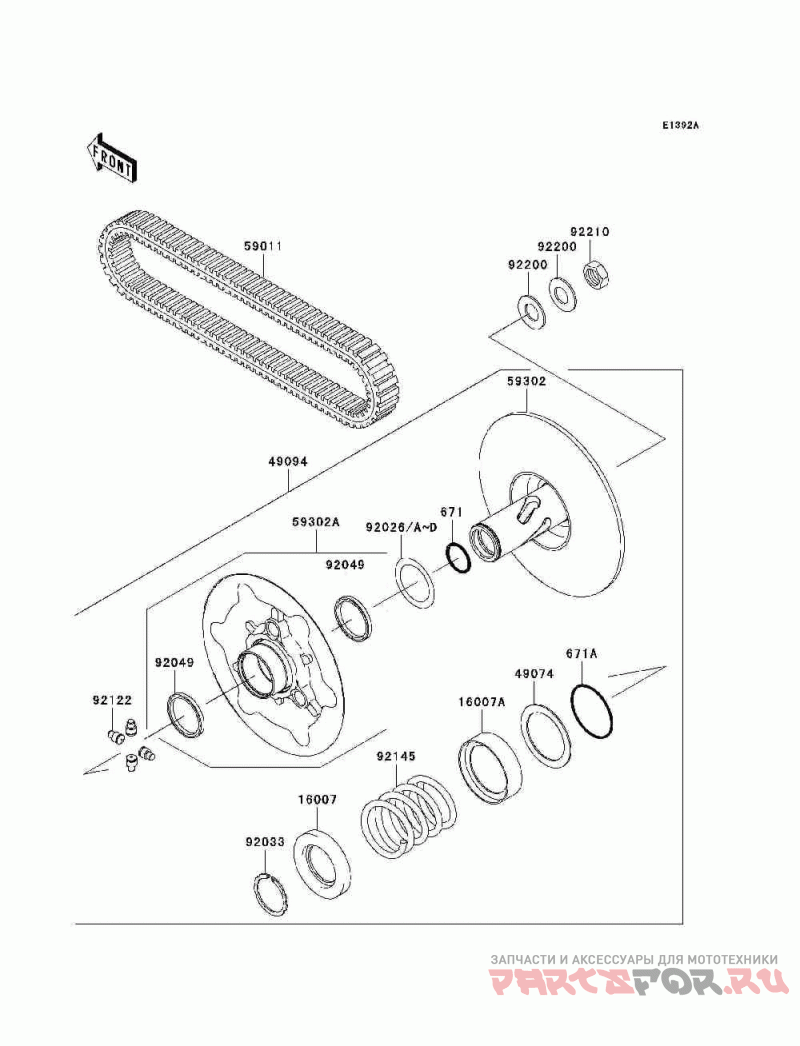 E1392A

FRONT

59011

92210
92200
92200

59302

49094

59302A
92026/A~D
671
92049

92049

671A
49074
16007A

92122

92145

16007

92033

ЗАПЧАСТИ И АКСЕССУАРЫ ДЛЯ МОТОТЕХНИКИ
PARTSFOR.RU