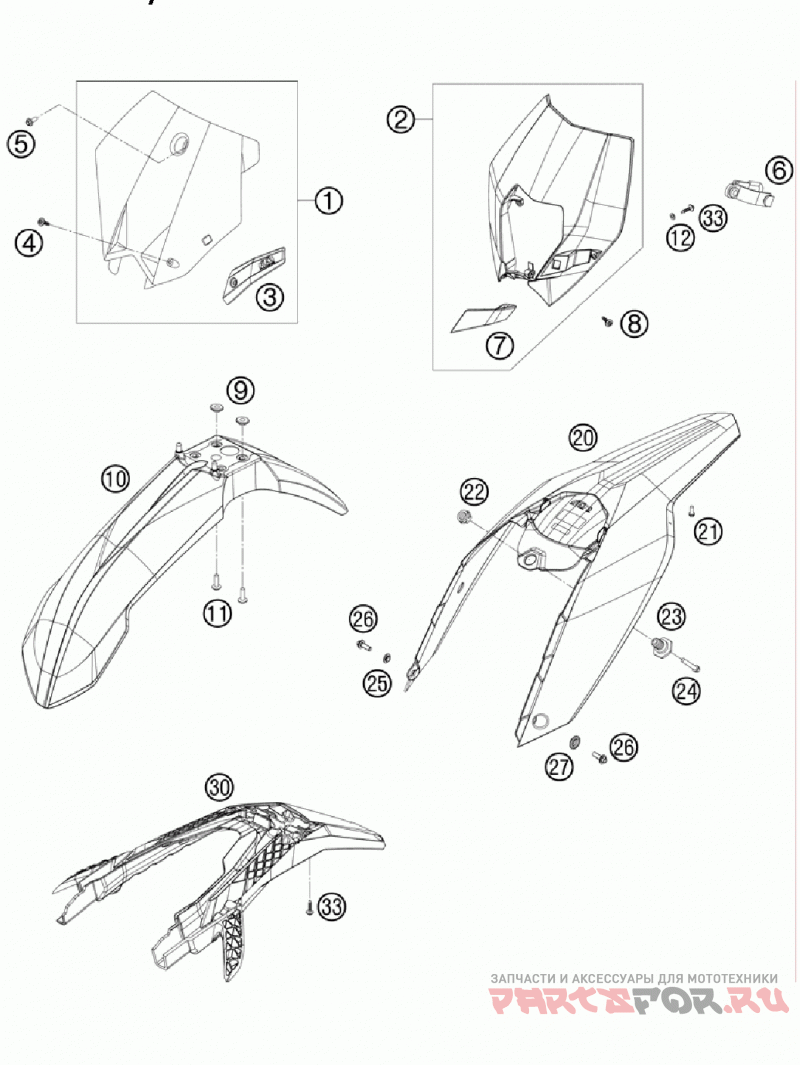 5
1
4
3
2
6
33
12
8
7
9
10
11
20
22
21
26
25
23
24
27
26
30
33
ЗАПЧАСТИ И АКСЕССУАРЫ ДЛЯ МОТОТЕХНИКИ
PARTSFOR.RU