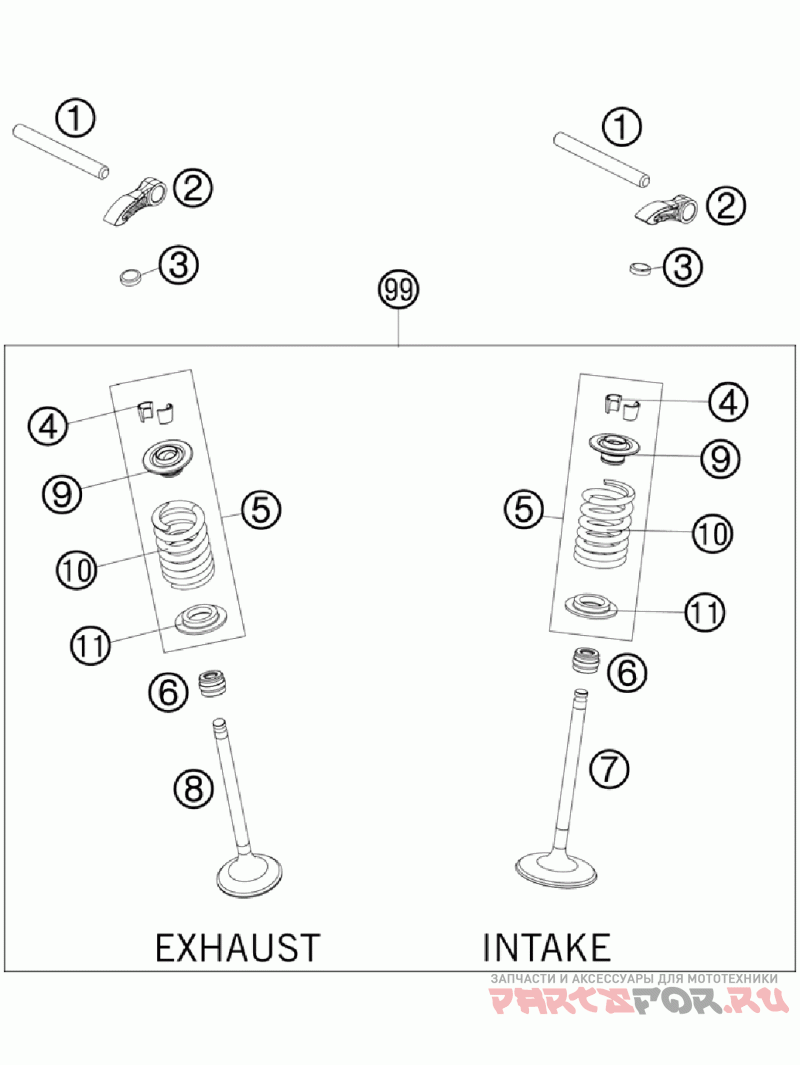 1
2
3
1
2
3
99
4
9
5
10
11
6
8
4
9
5
10
11
6
7
EXHAUST
INTAKE
ЗАПЧАСТИ И АКСЕССУАРЫ ДЛЯ МОТОТЕХНИКИ
PARTSFOR.RU