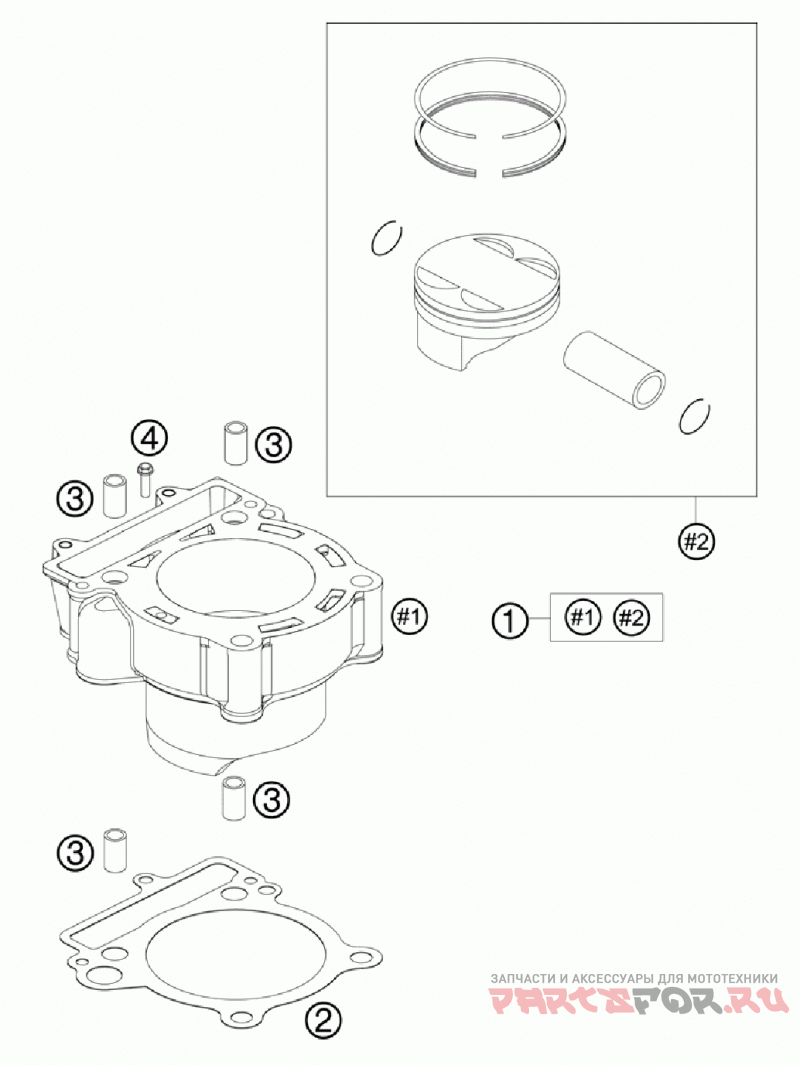 4
3
3
#2
#1
1
#1
#2
3
3
2
ЗАПЧАСТИ И АКСЕССУАРЫ ДЛЯ МОТОТЕХНИКИ
PARTSFOR.RU