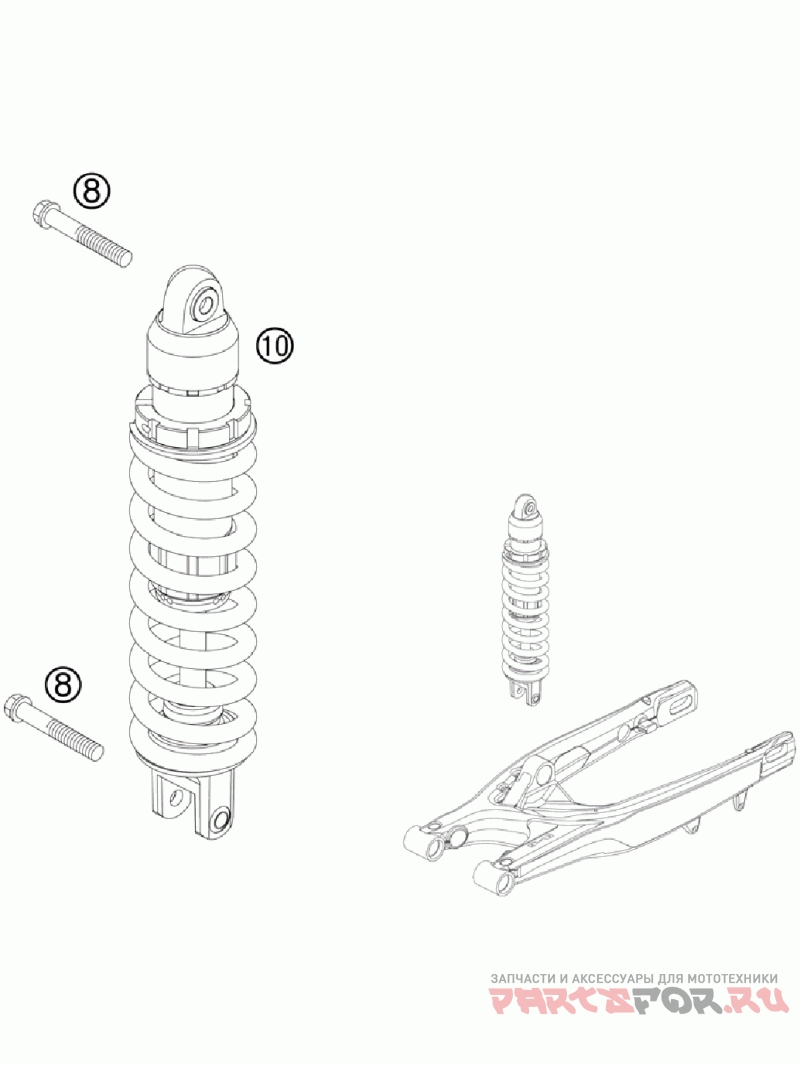 8

10

8

ЗАПЧАСТИ И АКСЕССУАРЫ ДЛЯ МОТОТЕХНИКИ
PARTSFOR.RU