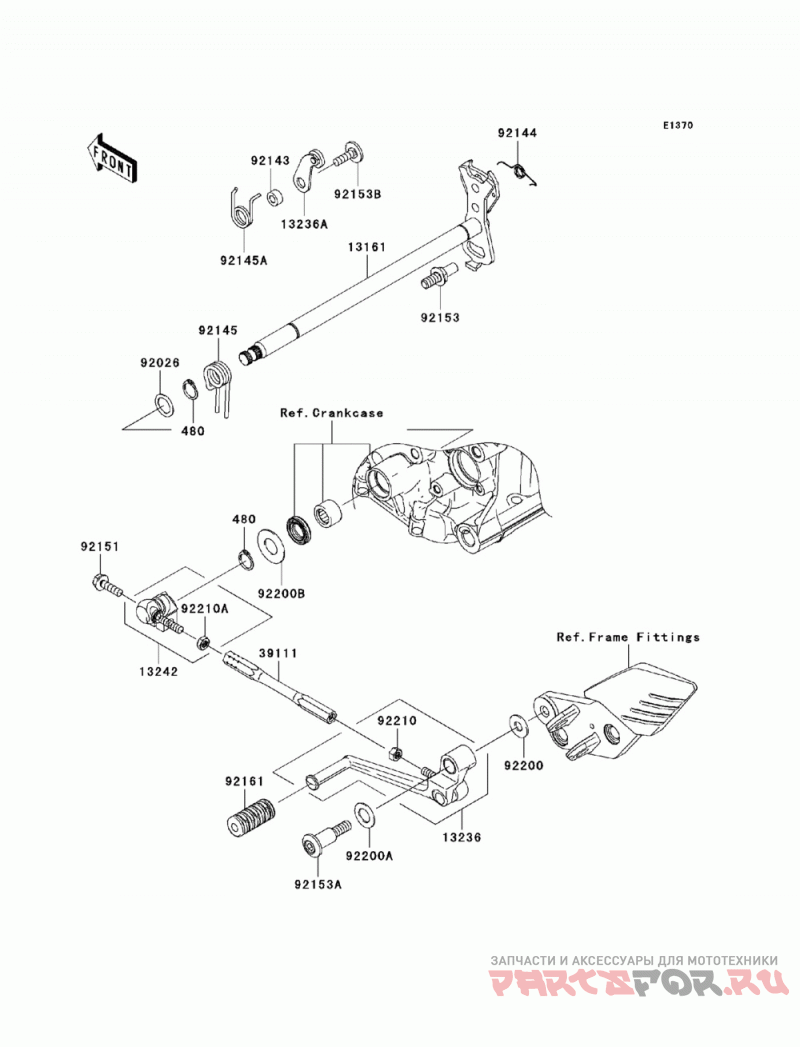 E1370

FRONT

92144

92143

92153B

13236A

92145A

13161

92153

92145

92026

480

Ref.Crankcase

480

92151

92200B

92210A

13242

39111

Ref.Frame Fittings

92210

92200

92161

13236

92200A

92153A

ЗАПЧАСТИ И АКСЕССУАРЫ ДЛЯ МОТОТЕХНИКИ
PARTSFOR.RU