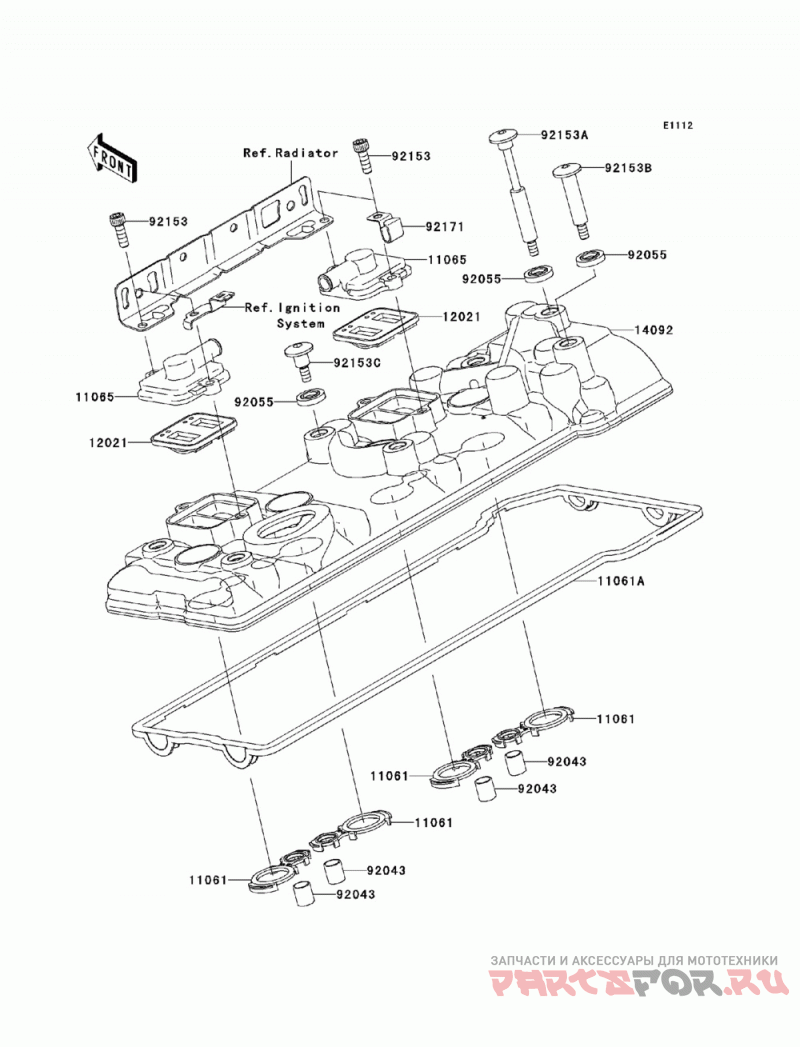 E1112

FRONT

Ref.Radiator

92153

92153A

92153B

92153

92171

11065

92055

92055

Ref.Ignition System

12021

14092

92153C

11065

92055

12021

11061A

11061

92043

11061

92043

11061

92043

11061

92043

ЗАПЧАСТИ И АКСЕССУАРЫ ДЛЯ МОТОТЕХНИКИ
PARTSFOR.RU