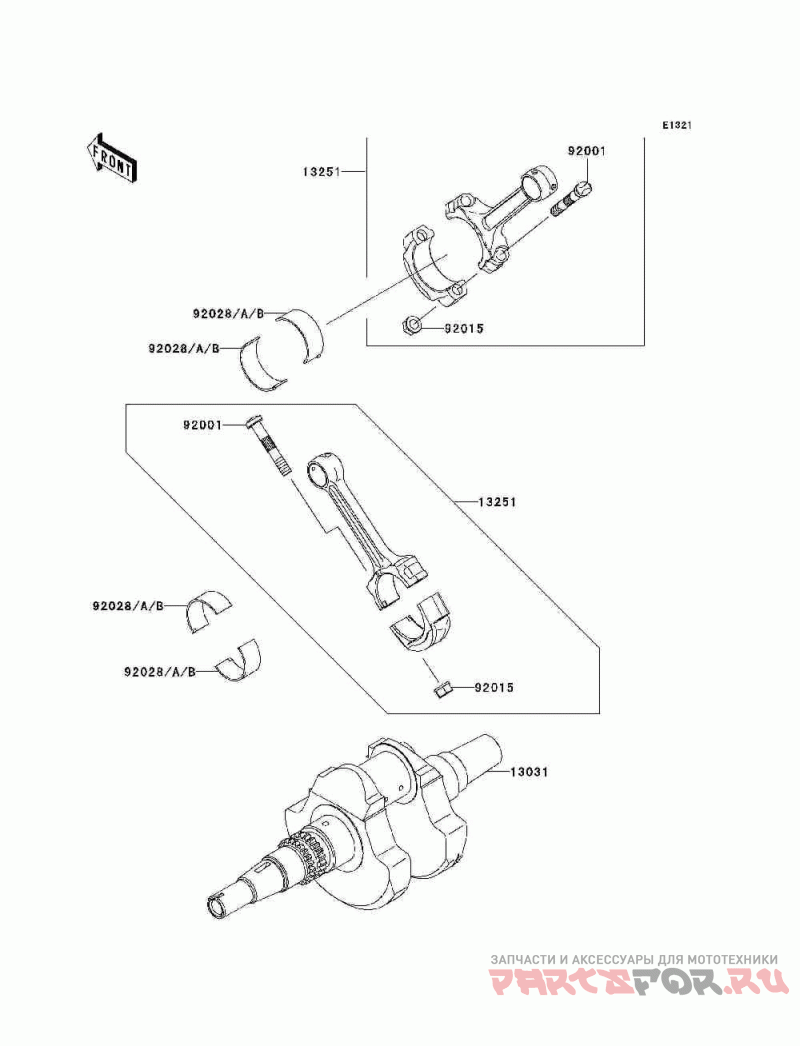 E1321

FRONT

13251

92001

92028/A/B

92028/A/B

92015

92001

13251

92028/A/B

92028/A/B

92015

13031

ЗАПЧАСТИ И АКСЕССУАРЫ ДЛЯ МОТОТЕХНИКИ
PARTSFOR.RU