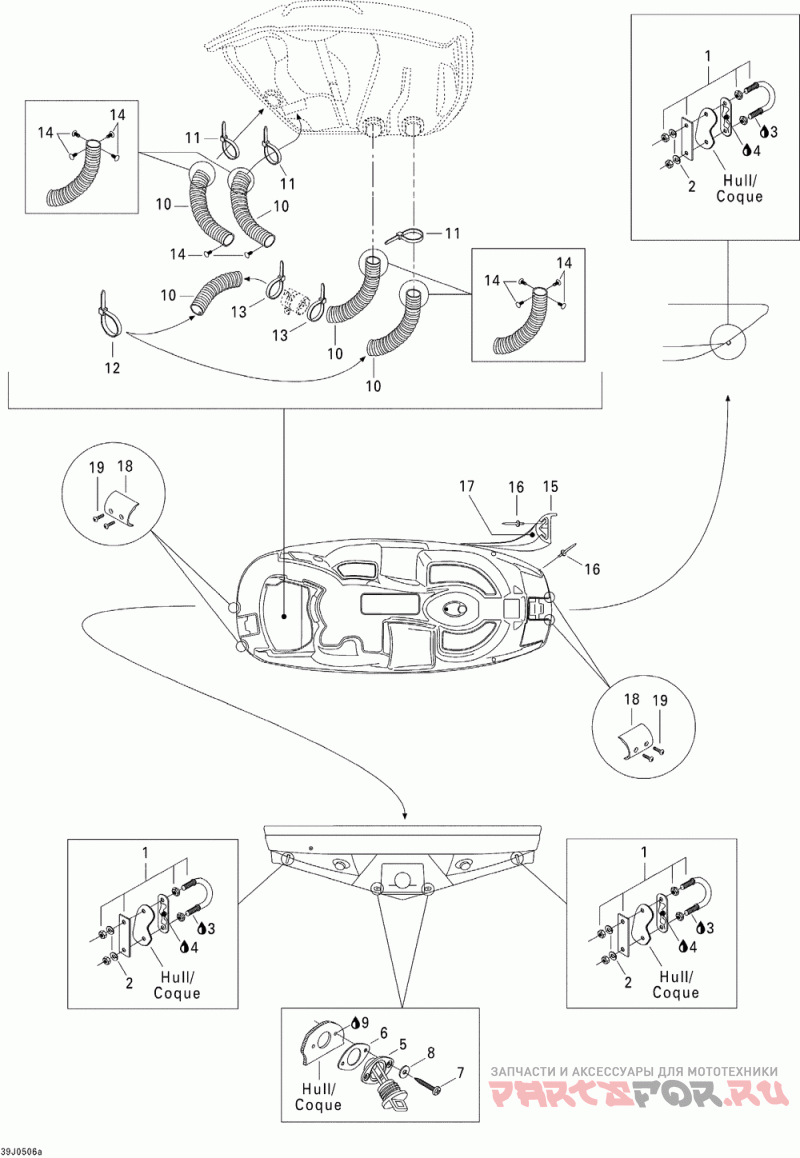 14
14
11
11
10
10
14
11
10
13
13
10
12
10
14
14
1
3
4
2
Hull/
Coque
19
18
17
16
15
16
18
19
1
3
4
2
Hull/
Coque
1
3
4
2
Hull/
Coque
9
6
5
8
7
Hull/
Coque
ЗАПЧАСТИ И АКСЕССУАРЫ ДЛЯ МОТОТЕХНИКИ
PARTSFOR.RU
39J0506a