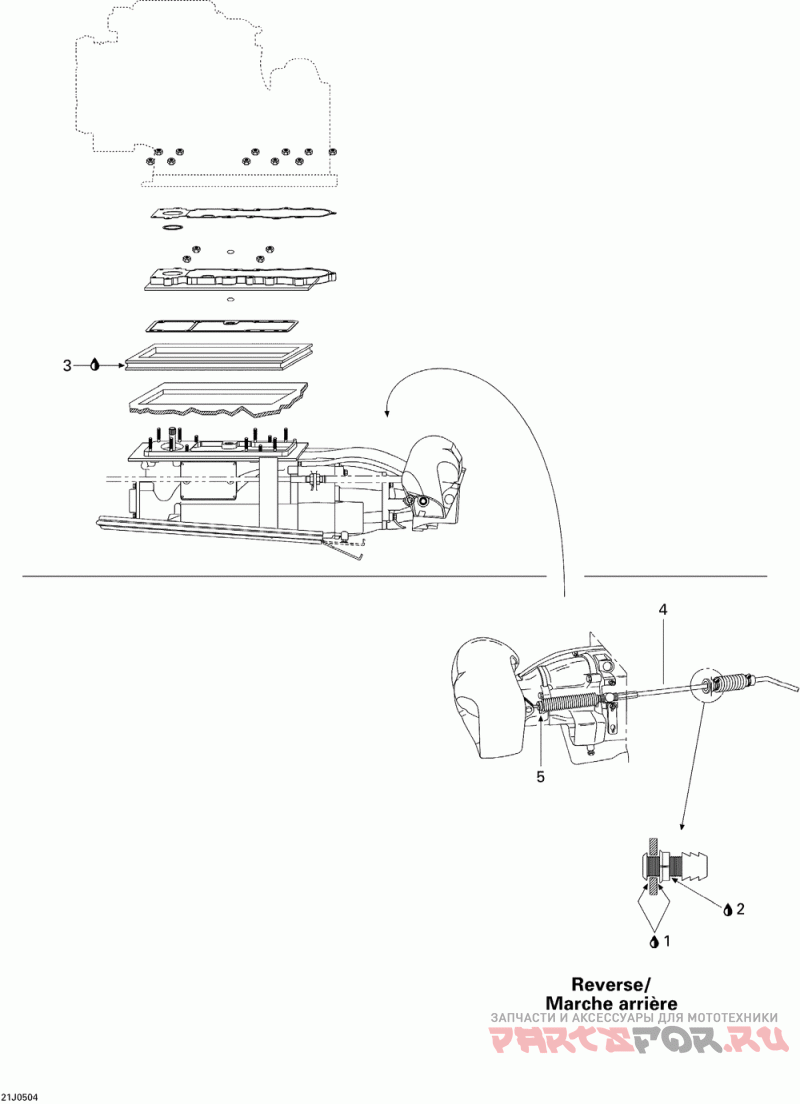 3

4

5

2

1

Reverse/
Marche arrière

ЗАПЧАСТИ И АКСЕССУАРЫ ДЛЯ МОТОТЕХНИКИ
PARTSFOR.RU

21J0504