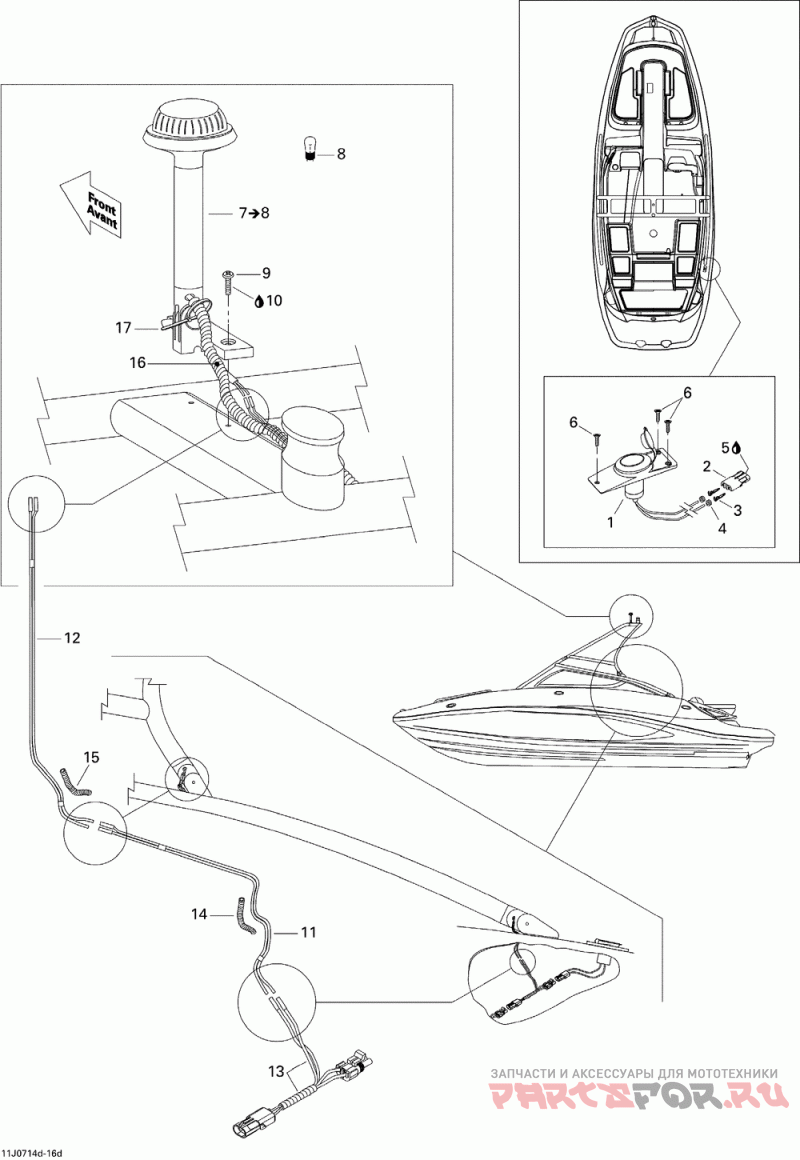 Front
Avant

8

7→8

9

10

17

16

6

6

5

2

3

4

1

12

15

14

11

13

ЗАПЧАСТИ И АКСЕССУАРЫ ДЛЯ МОТОТЕХНИКИ
PARTSFOR.RU

11J0714d-16d