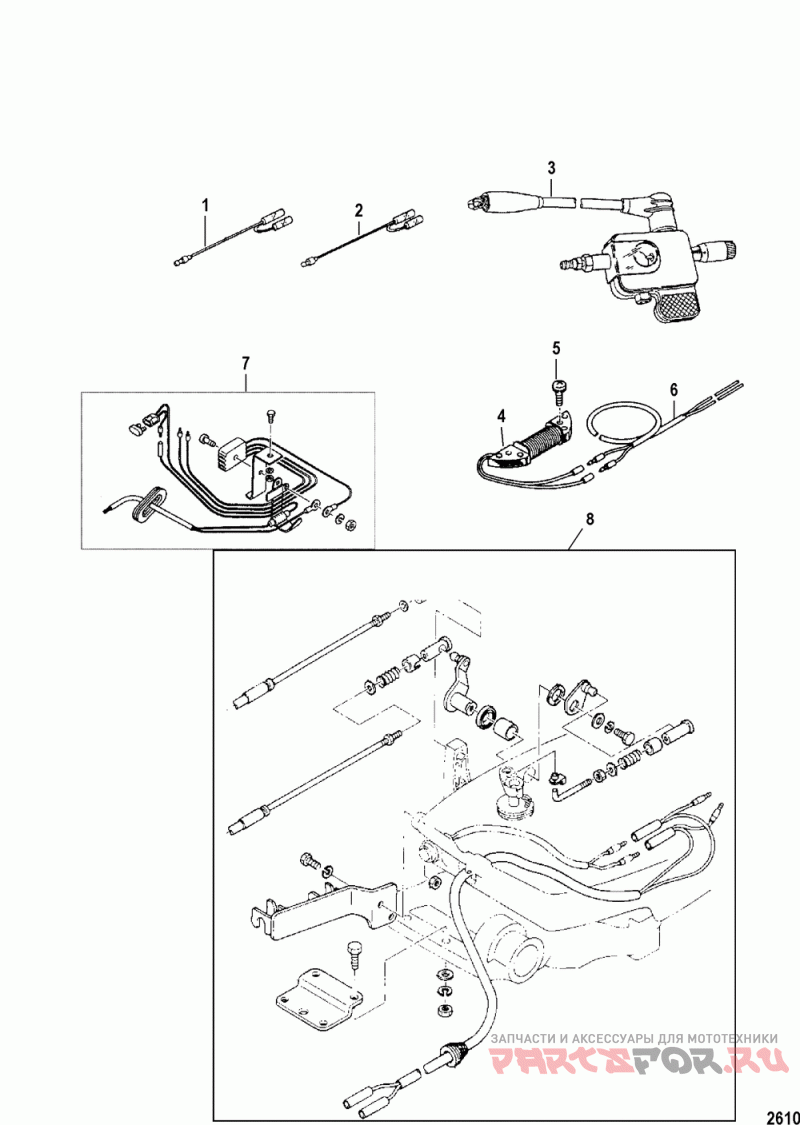 1
2
3
7
5
4
6
8
ЗАПЧАСТИ И АКСЕССУАРЫ ДЛЯ МОТОТЕХНИКИ
PARTSFOR.RU
2610