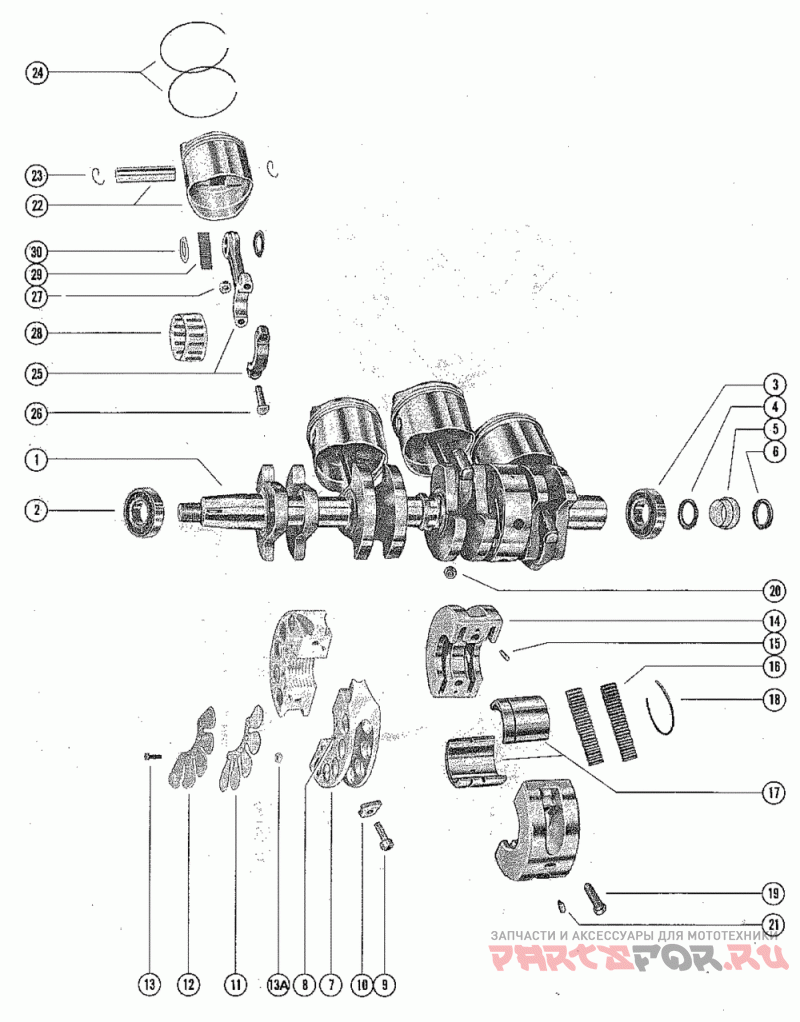 24
23
22
30
29
27
28
25
26
1
2
3
4
5
6
20
14
15
16
18
17
19
21
13
12
11
13A
8
7
10
9
ЗАПЧАСТИ И АКСЕССУАРЫ ДЛЯ МОТОТЕХНИКИ
PARTSFOR.RU