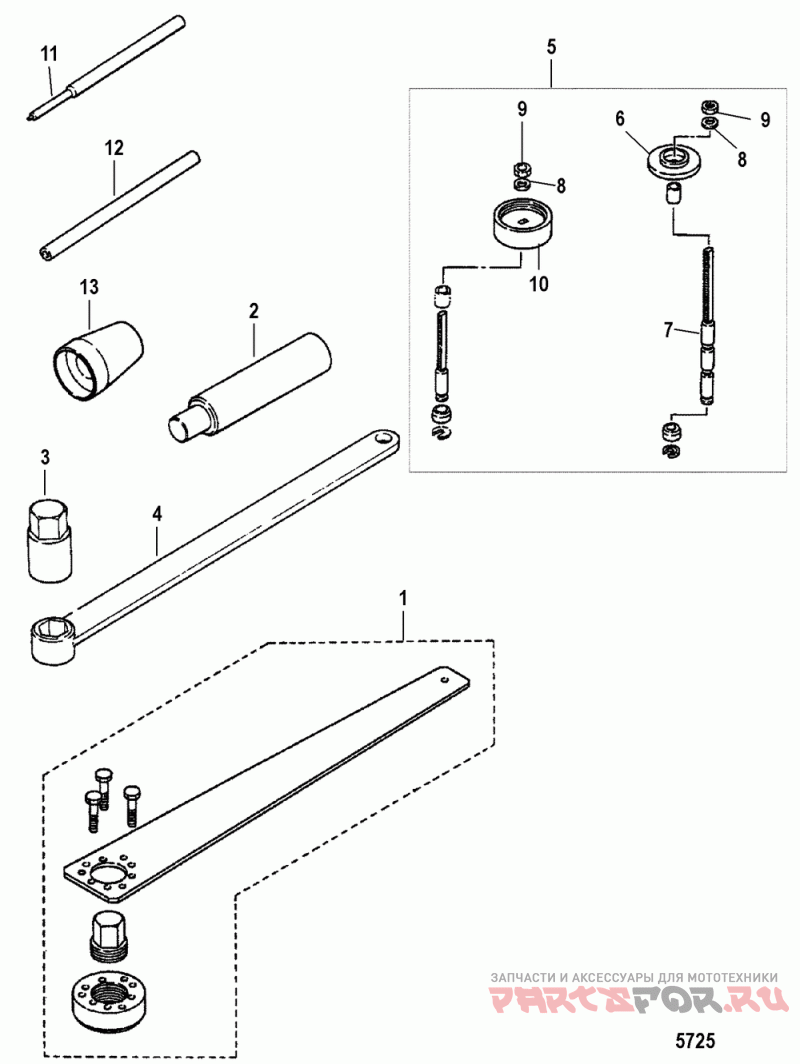 11
12
13
2
3
4
5
9
8
10
6
9
8
7
1
ЗАПЧАСТИ И АКСЕССУАРЫ ДЛЯ МОТОТЕХНИКИ
PARTSFOR.RU
5725