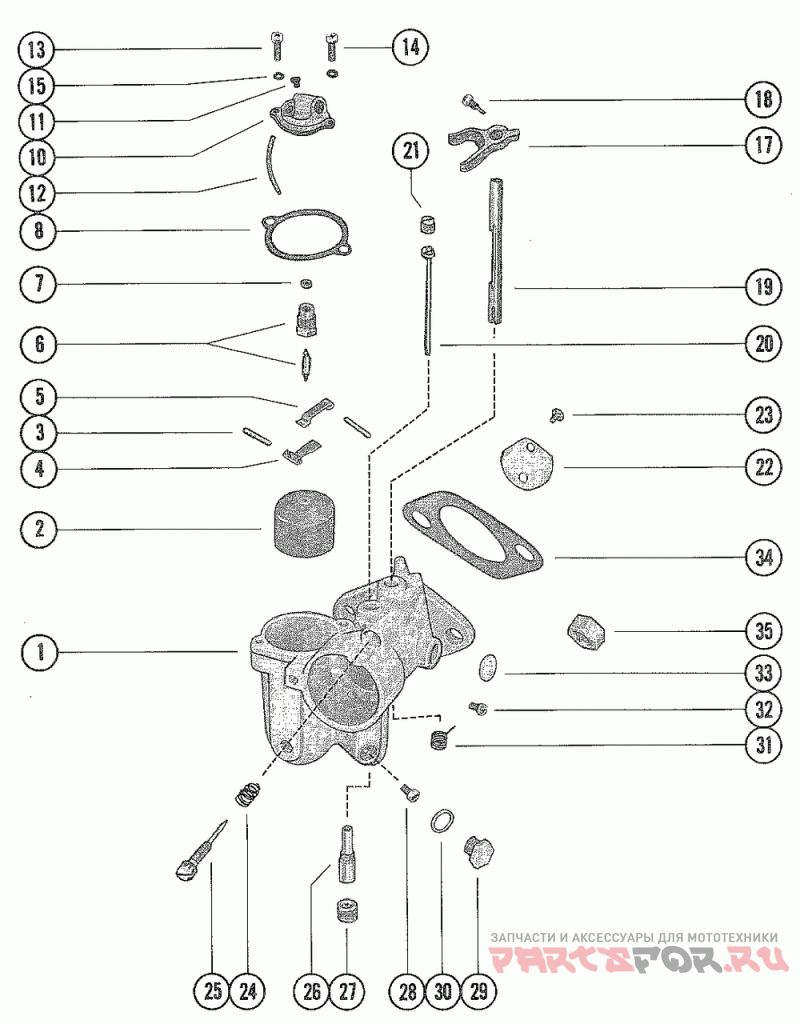 13
14
15
11
10
12
8
7
6
5
3
4
2
1
18
17
21
19
20
23
22
34
35
33
32
31
25
24
26
27
28
30
29
ЗАПЧАСТИ И АКСЕССУАРЫ ДЛЯ МОТОТЕХНИКИ
PARTSFOR.RU