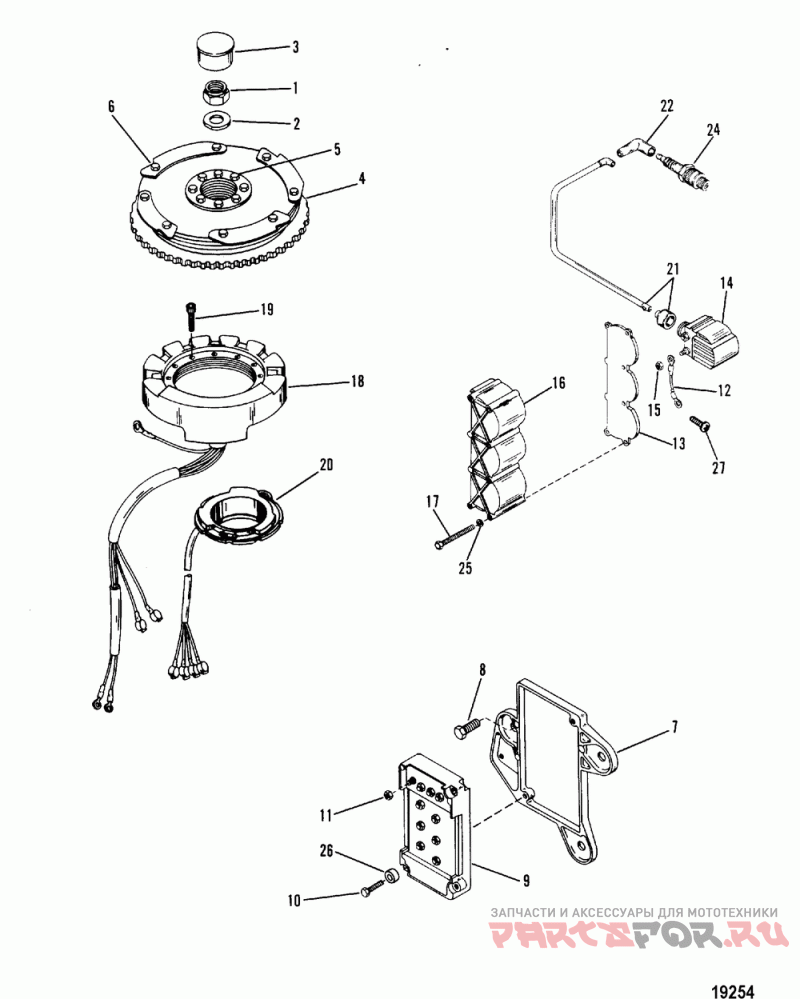 3
1
2
6
5
4
22
24
21
14
19
18
16
15
12
13
27
20
17
25
8
7
11
26
9
10
ЗАПЧАСТИ И АКСЕССУАРЫ ДЛЯ МОТОТЕХНИКИ
PARTSFOR.RU
19254