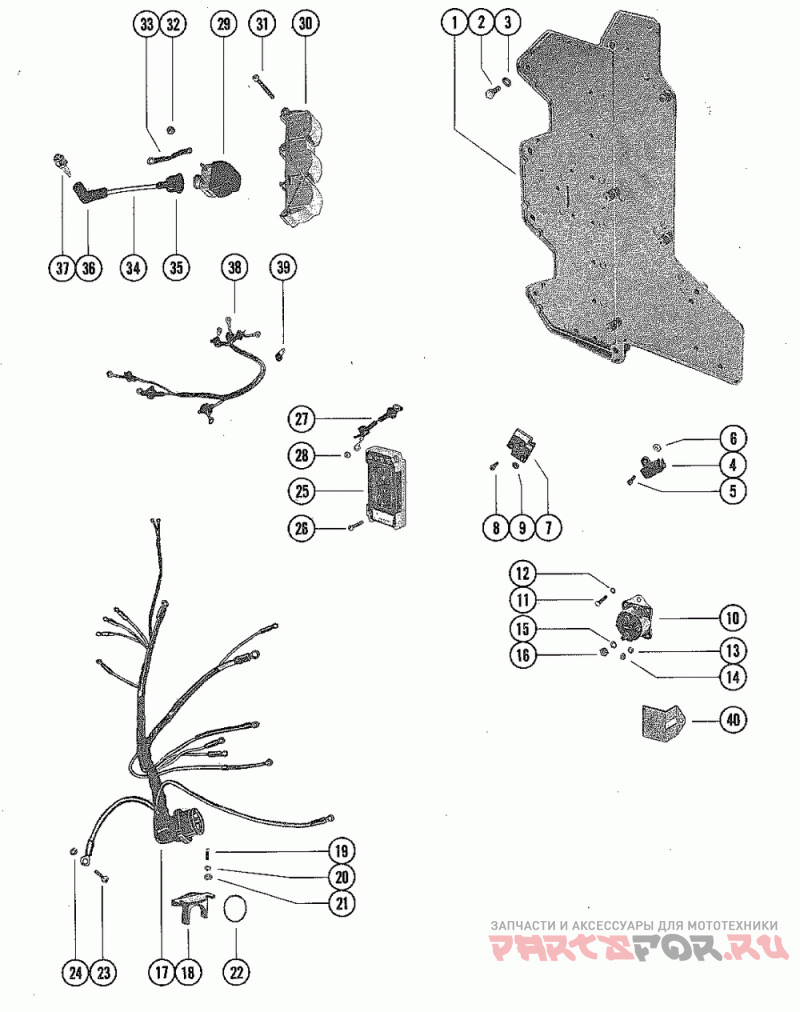 33 32 29 31 30
1 2 3
37 36 34 35
38 39
27
28
25
26
6
4
5
8 9 7
12
11
10
15
16
13
14
40
19
20
21
24 23 17 18 22
ЗАПЧАСТИ И АКСЕССУАРЫ ДЛЯ МОТОТЕХНИКИ
PARTSFOR.RU