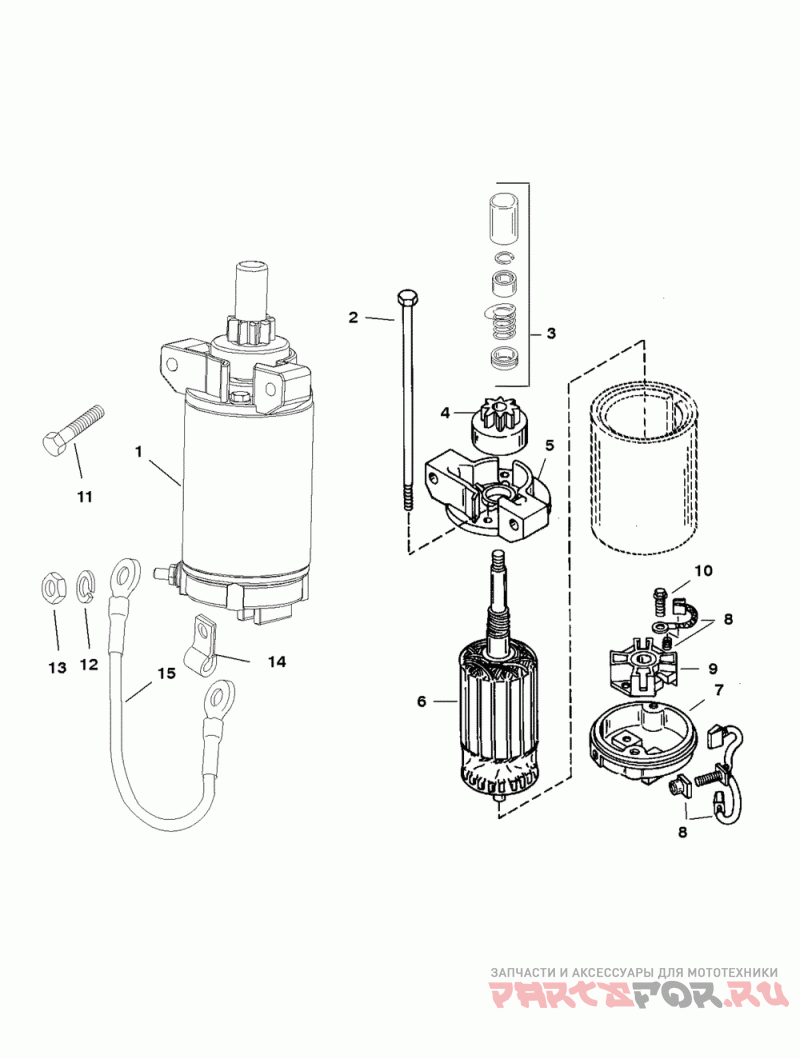 2
3
4
5
1
11
10
8
9
7
6
13
12
14
15
8

ЗАПЧАСТИ И АКСЕССУАРЫ ДЛЯ МОТОТЕХНИКИ
PARTSFOR.RU