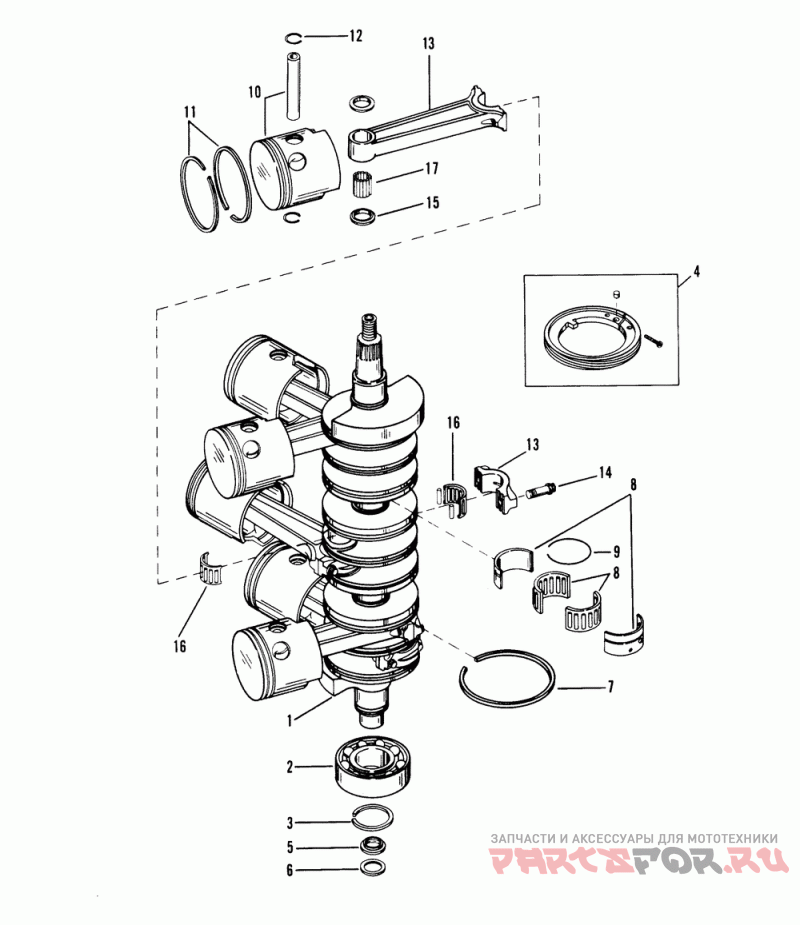 12
13
10
11
17
15
4
16
13
14
8
9
8
16
7
1
2
3
5
6
ЗАПЧАСТИ И АКСЕССУАРЫ ДЛЯ МОТОТЕХНИКИ
PARTSFOR.RU