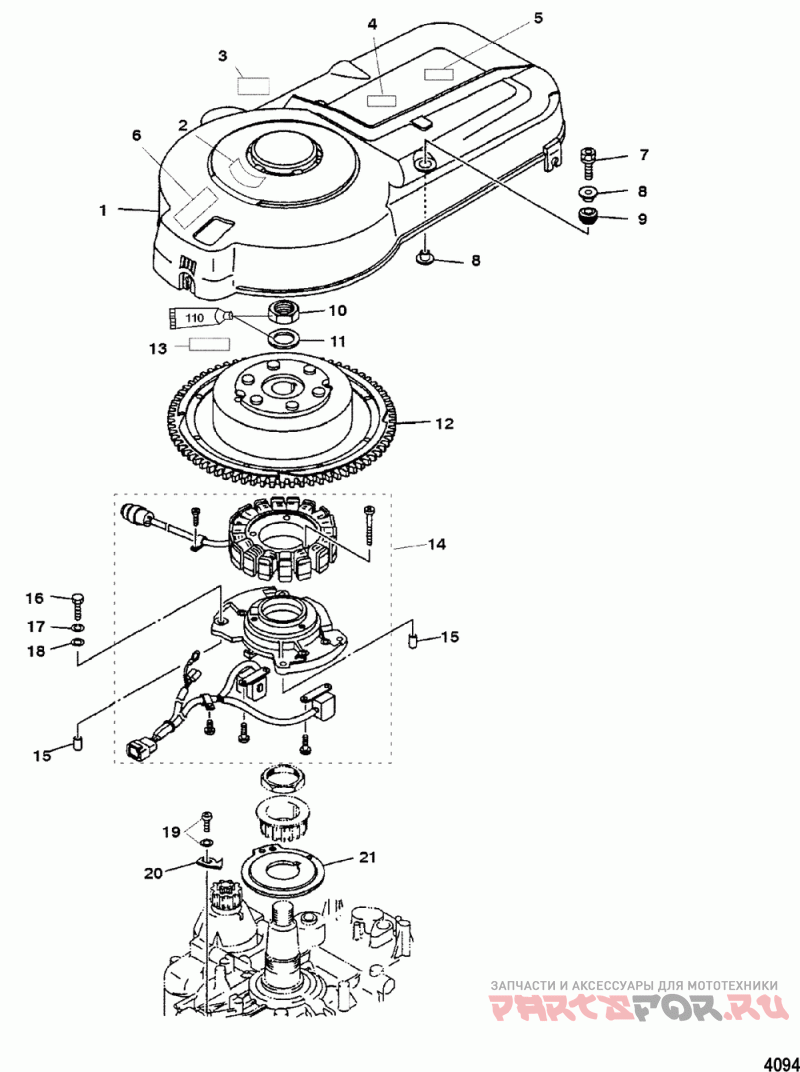 3
4
5
2
6
1
7
8
9
8
110
10
11
13
12
14
16
17
18
15
15
19
20
21
ЗАПЧАСТИ И АКСЕССУАРЫ ДЛЯ МОТОТЕХНИКИ
PARTSFOR.RU
4094