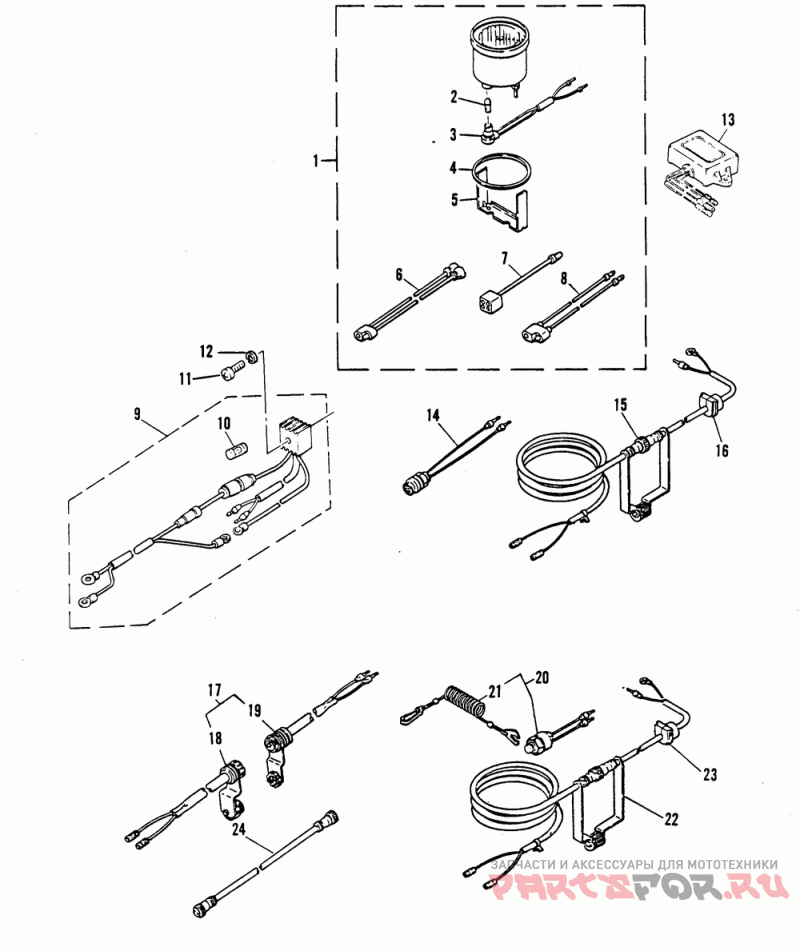 1
2
3
4
5
6
7
8
13
12
11
9
10
14
15
16
17
19
18
24
21
20
23
22
ЗАПЧАСТИ И АКСЕССУАРЫ ДЛЯ МОТОТЕХНИКИ
PARTSFOR.RU