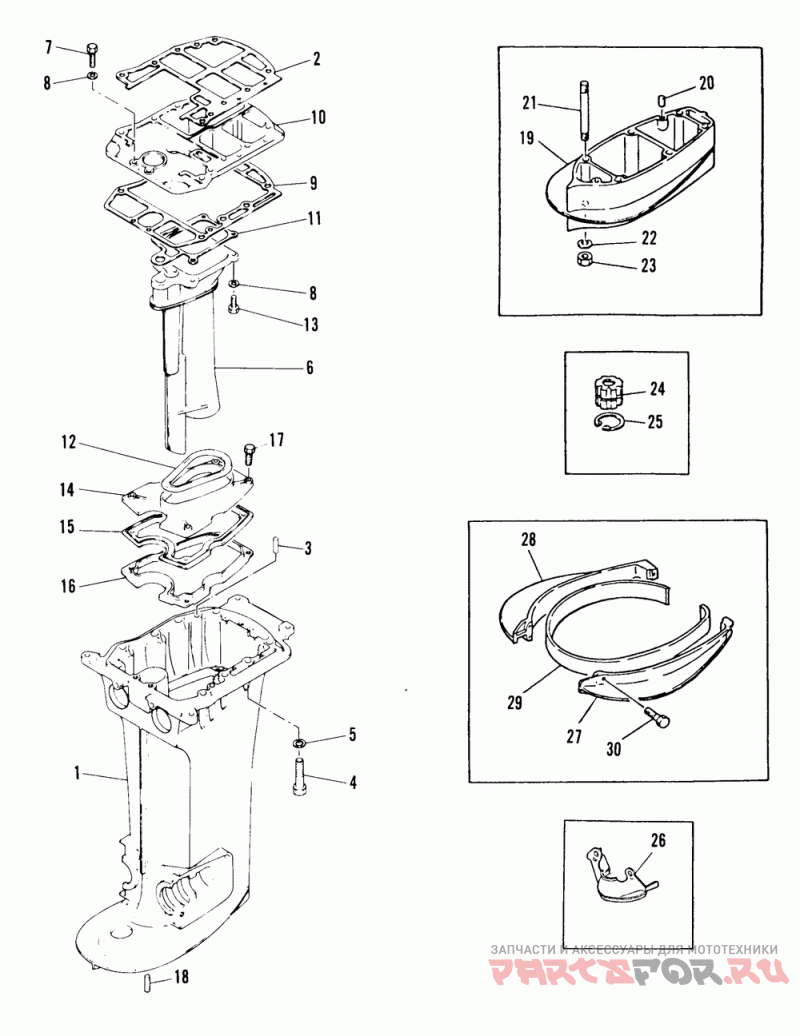 7
8
2
10
9
11
8
13
6
12
17
14
15
3
16
5
4
1
18
21
20
19
22
23
24
25
28
29
27
30
26
ЗАПЧАСТИ И АКСЕССУАРЫ ДЛЯ МОТОТЕХНИКИ
PARTSFOR.RU