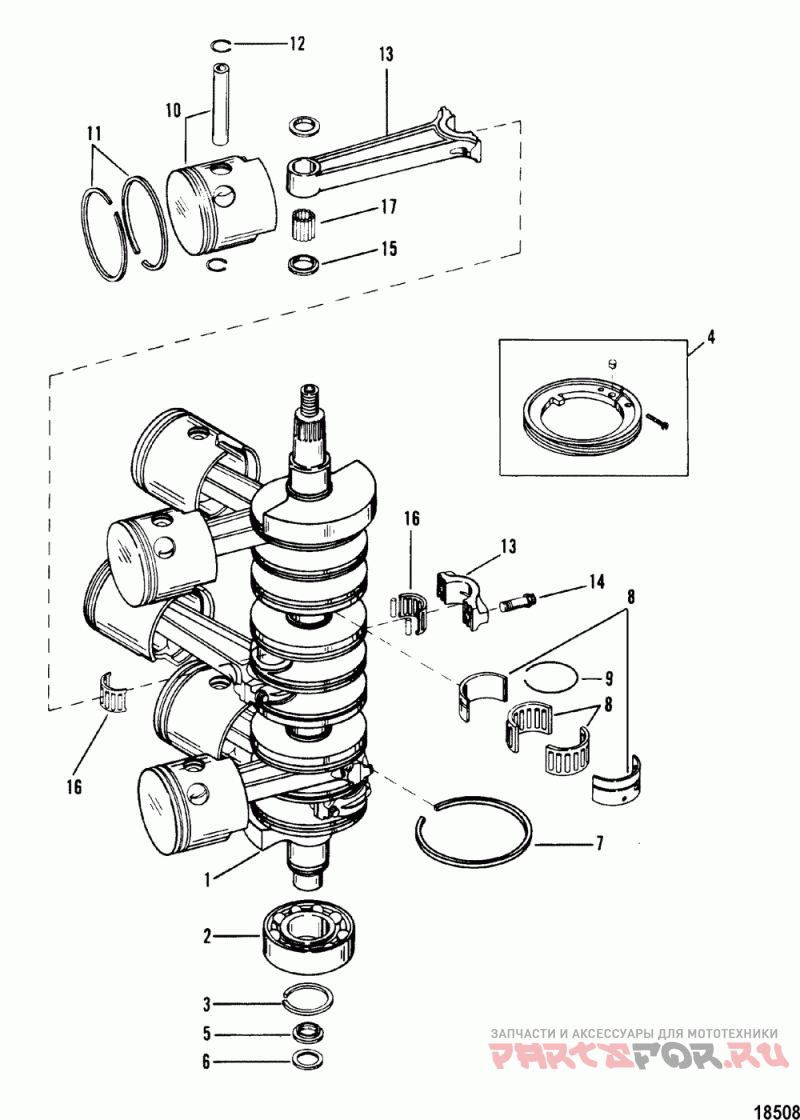 12
13
10
11
17
15
4
16
13
14
8
9
8
16
7
1
2
3
5
6
ЗАПЧАСТИ И АКСЕССУАРЫ ДЛЯ МОТОТЕХНИКИ
PARTSFOR.RU
18508