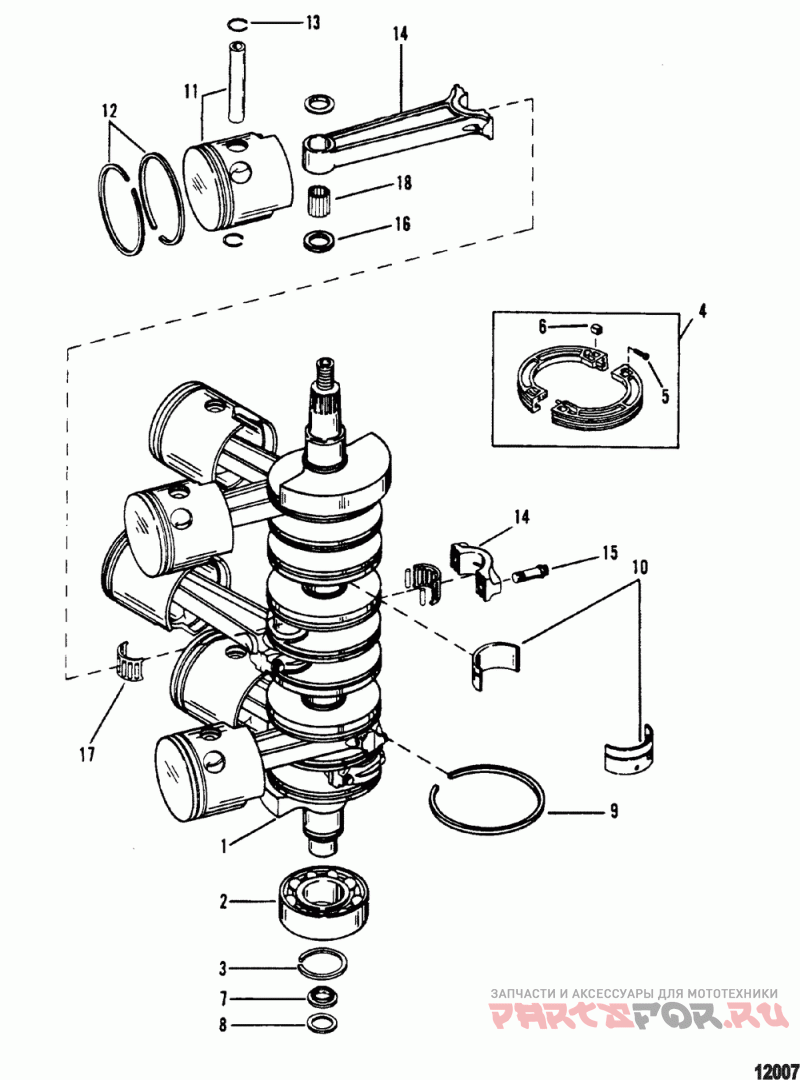 13
14
11
12
18
16
4
6
5
14
15
10
17
9
1
2
3
7
8
ЗАПЧАСТИ И АКСЕССУАРЫ ДЛЯ МОТОТЕХНИКИ
PARTSFOR.RU
12007