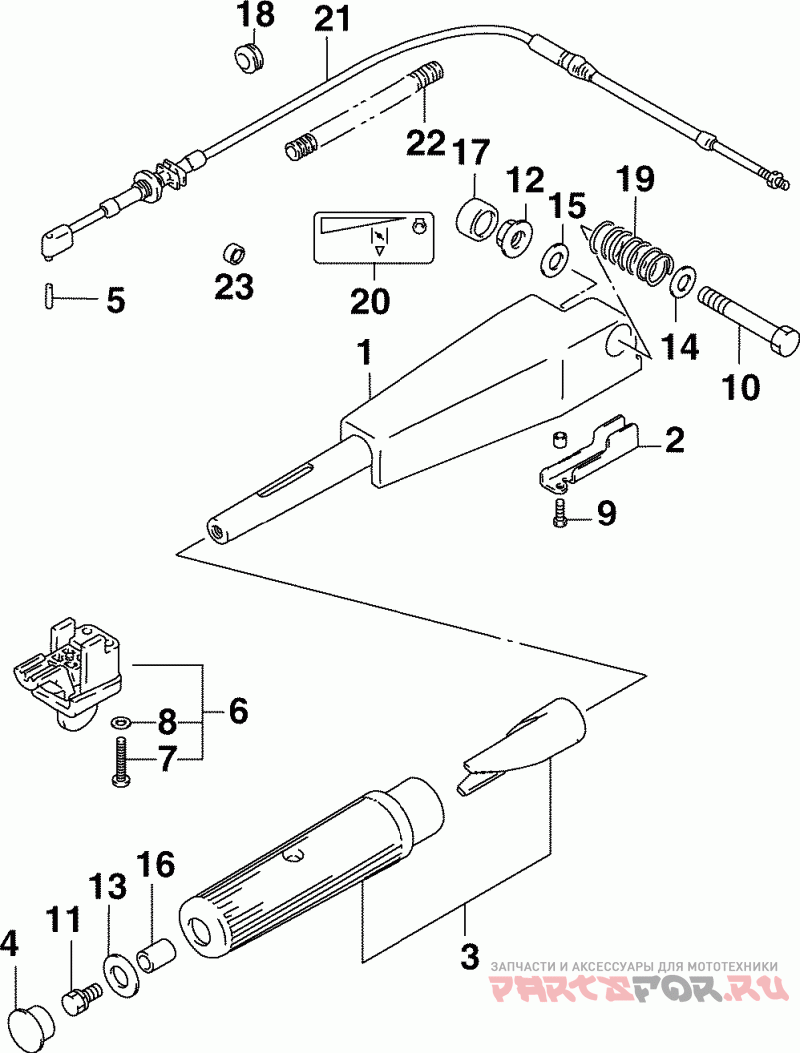 18
21
22
17
12
19
15
23
20
5
14
10
1
2
9
6
8
7
16
13
11
4
3
ЗАПЧАСТИ И АКСЕССУАРЫ ДЛЯ МОТОТЕХНИКИ
PARTSFOR.RU