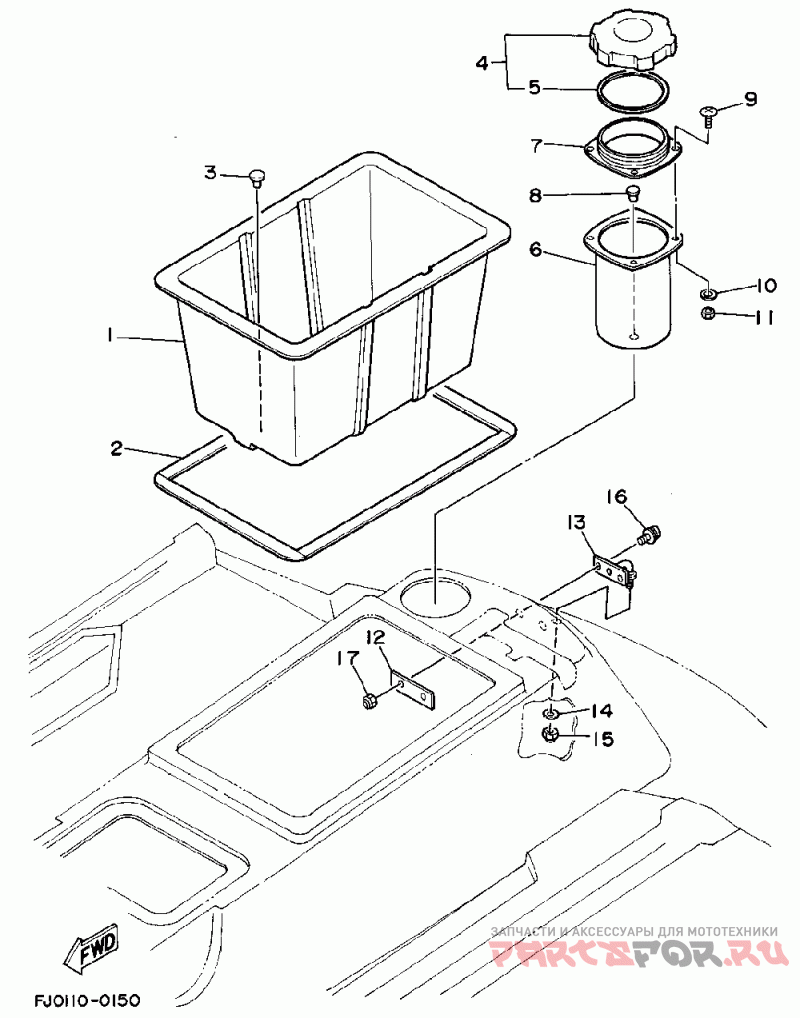 4
5
9
7
3
8
6
10
11
1
2
16
13
12
17
14
15
FWD
FJ0110-0150
ЗАПЧАСТИ И АКСЕССУАРЫ ДЛЯ МОТОТЕХНИКИ
PARTSFOR.RU