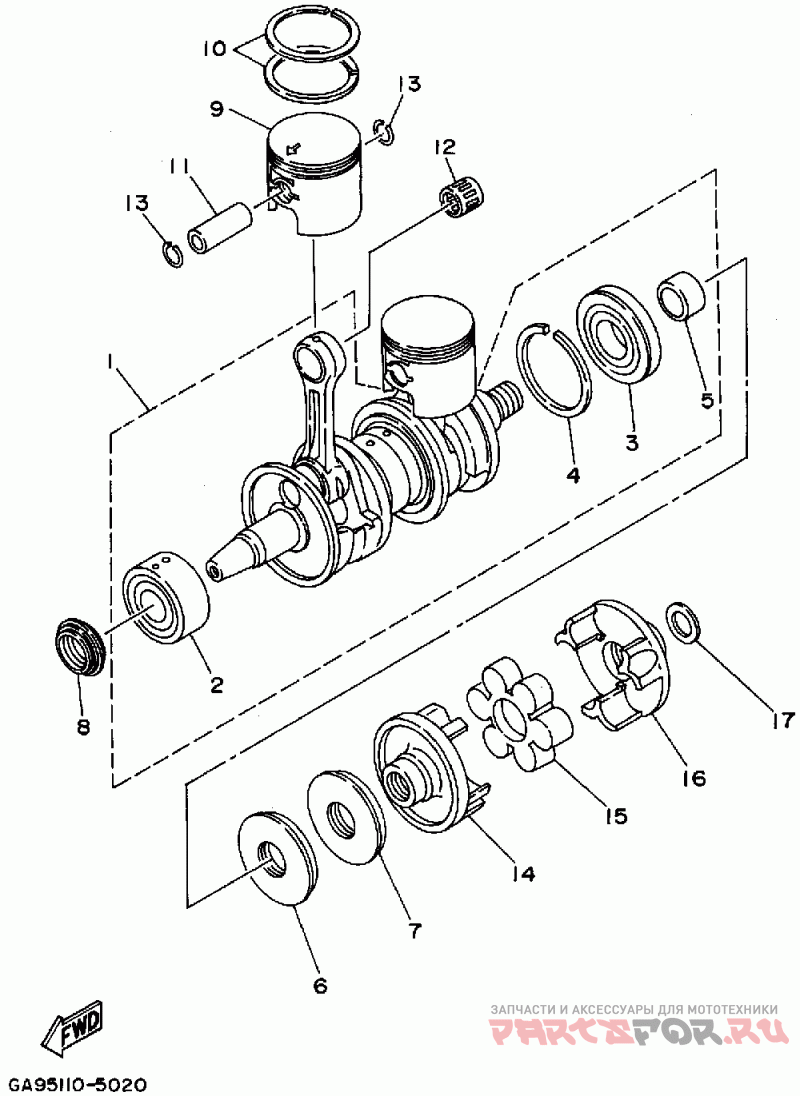 10
13
9
12
11
13
1
5
3
4
2
8
17
16
15
14
7
6
FWD
GA95110-5020
ЗАПЧАСТИ И АКСЕССУАРЫ ДЛЯ МОТОТЕХНИКИ
PARTSFOR.RU