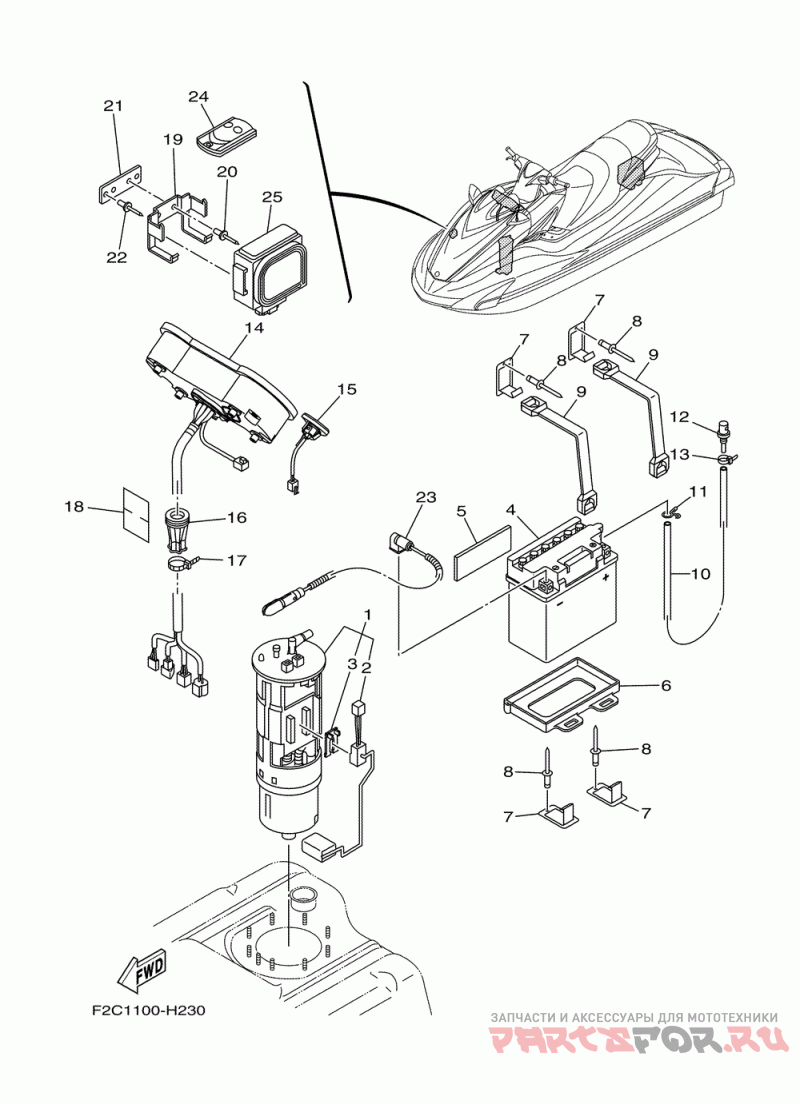 21
24
19
20
25
22
14
15
7
8
9
7
8
9
12
13
18
16
17
23
5
4
11
10
1
3
2
6
8
8
7
7
FWD
F2C1100-H230
ЗАПЧАСТИ И АКСЕССУАРЫ ДЛЯ МОТОТЕХНИКИ
PARTSFOR.RU