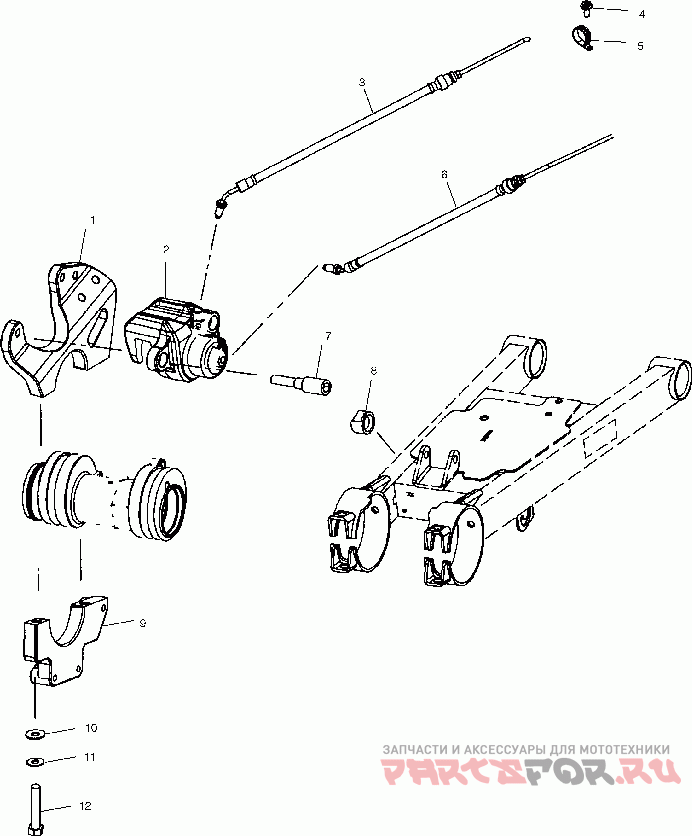 4
5
3
6
1
2
7
8
9
10
11
12
ЗАПЧАСТИ И АКСЕССУАРЫ ДЛЯ МОТОТЕХНИКИ
PARTSFOR.RU