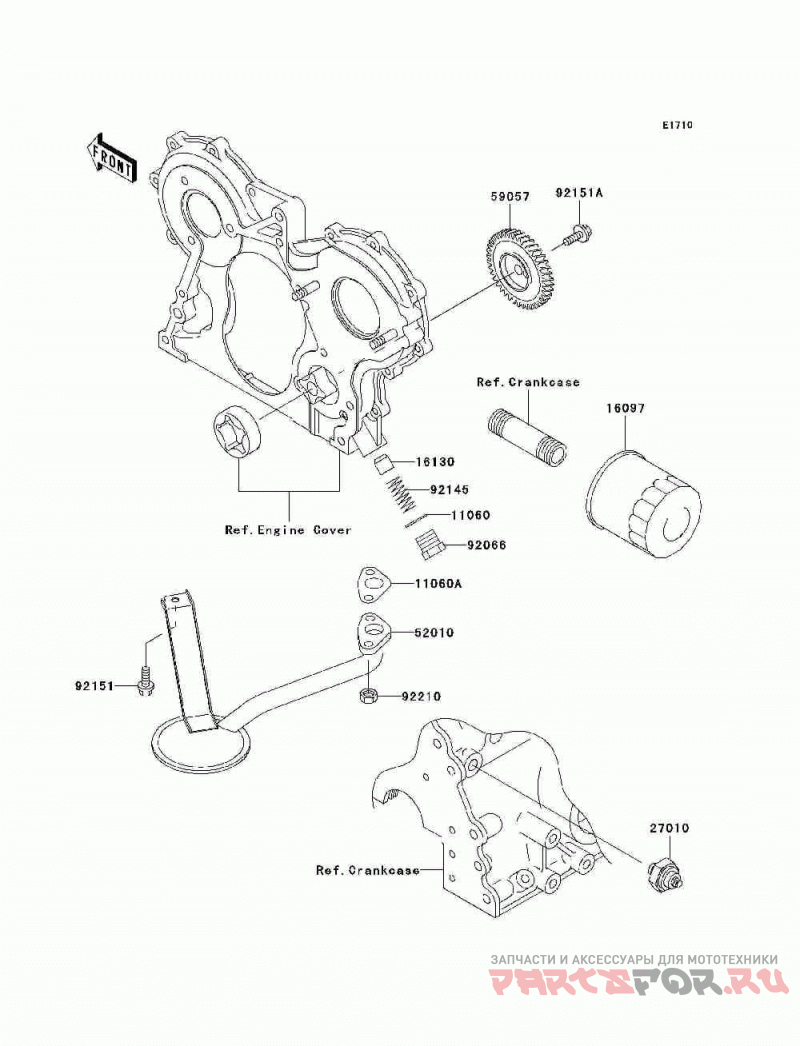 E1710

FRONT

59057
92151A

Ref.Crankcase

16097

16130
92145
11060
92066

Ref.Engine Cover

11060A

52010

92151

92210

27010

Ref.Crankcase

ЗАПЧАСТИ И АКСЕССУАРЫ ДЛЯ МОТОТЕХНИКИ
PARTSFOR.RU