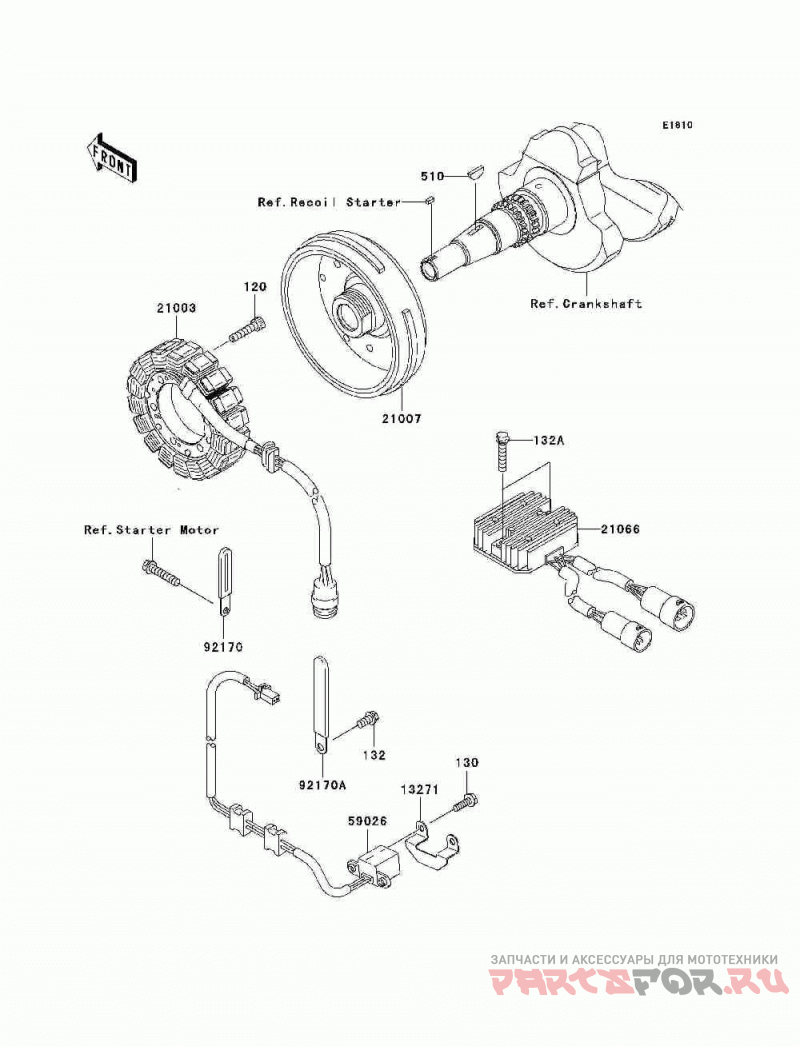 E1810

FRONT

510

Ref.Recoil Starter

Ref.Crankshaft

120

21003

21007

132A

21066

Ref.Starter Motor

92170

132

92170A

130

13271

59026

ЗАПЧАСТИ И АКСЕССУАРЫ ДЛЯ МОТОТЕХНИКИ
PARTSFOR.RU