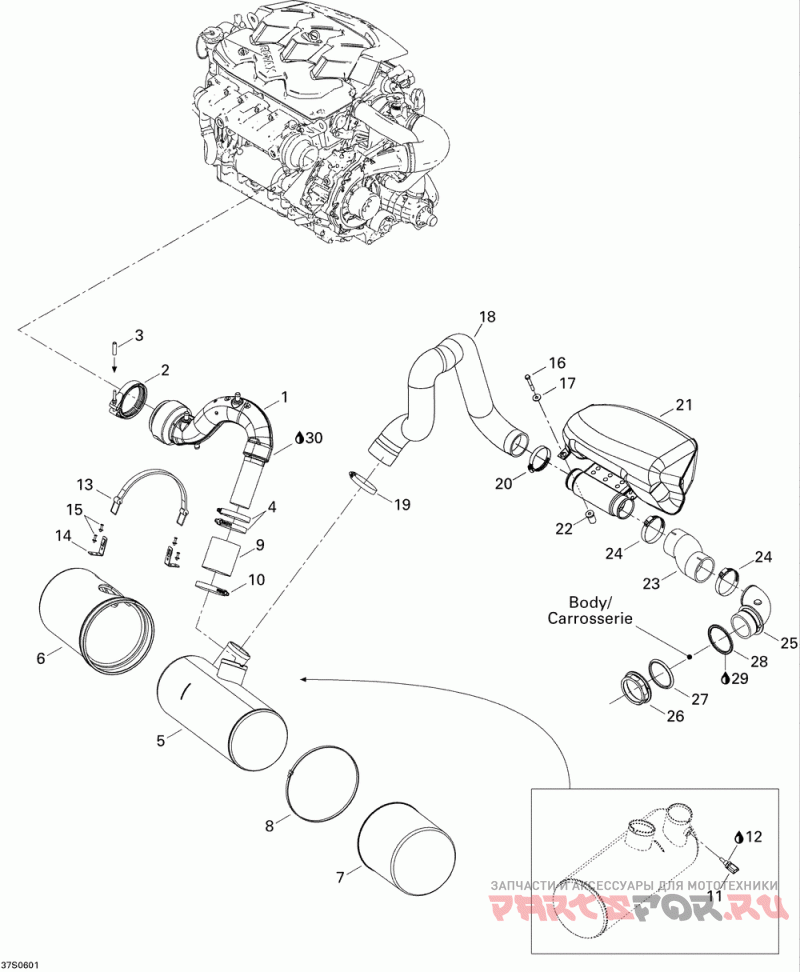 3
2
1
30
18
16
17
21
13
15
14
4
9
10
19
20
22
24
23
24
Body/
Carrosserie
25
28
29
27
26
6
5
8
7
12
11
ЗАПЧАСТИ И АКСЕССУАРЫ ДЛЯ МОТОТЕХНИКИ
PARTSFOR.RU
37S0601