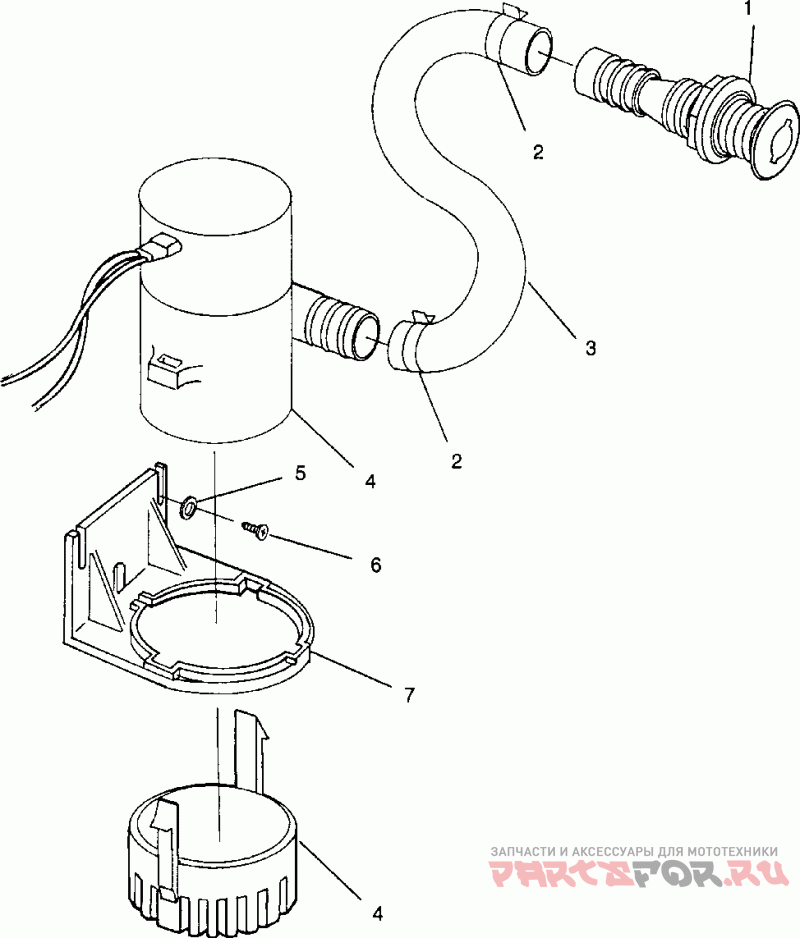 1
2
3
2
4
5
6
7
4
ЗАПЧАСТИ И АКСЕССУАРЫ ДЛЯ МОТОТЕХНИКИ
PARTSFOR.RU