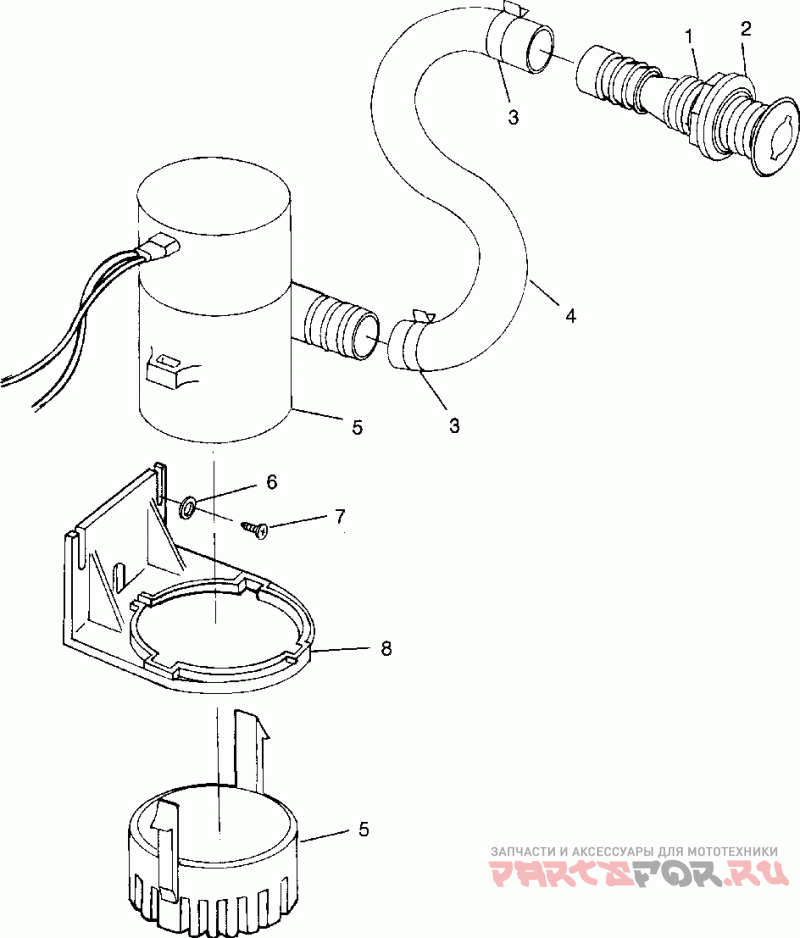 1
2
3
4
3
5
6
7
8
5
ЗАПЧАСТИ И АКСЕССУАРЫ ДЛЯ МОТОТЕХНИКИ
PARTSFOR.RU