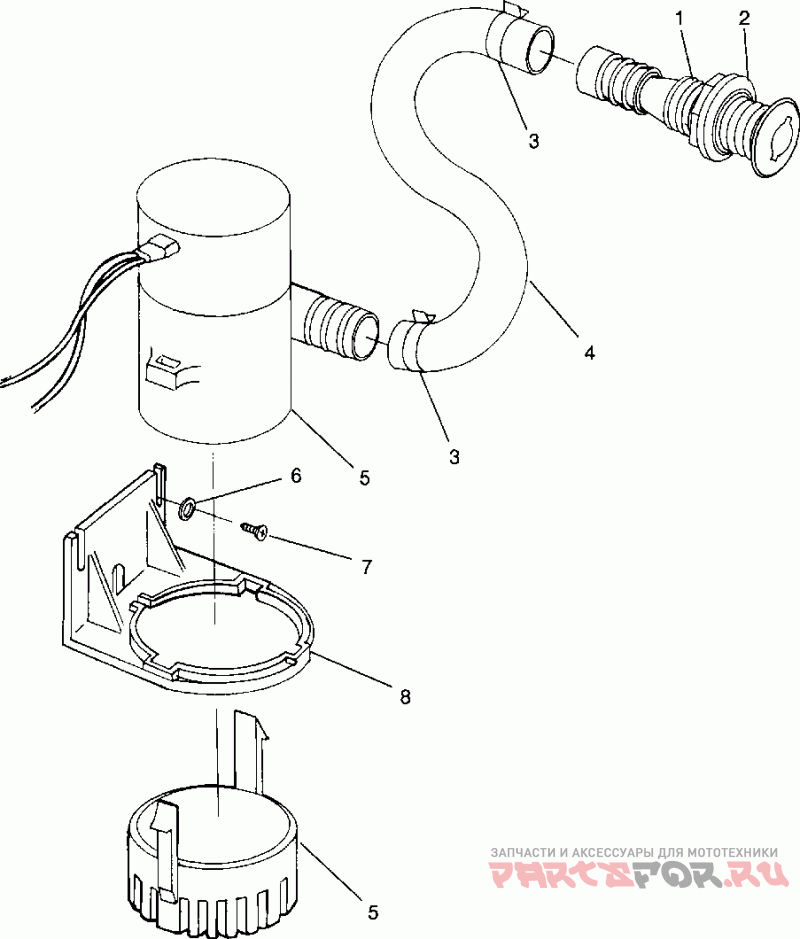 1
2
3
4
3
5
6
7
8
5
ЗАПЧАСТИ И АКСЕССУАРЫ ДЛЯ МОТОТЕХНИКИ
PARTSFOR.RU