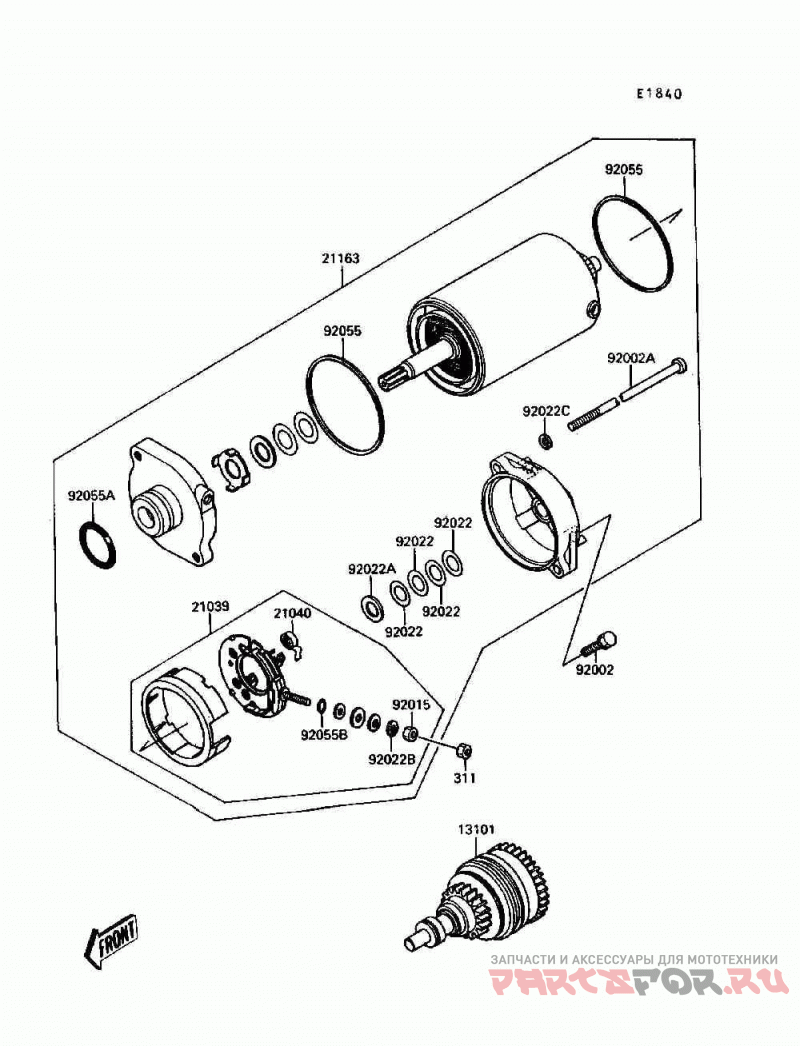 E1840

92055

21163

92055

92002A

92022C

92055A

92022

92022

92022A

92022

92022

21039

21040

92002

92015

92055B

92022B

311

13101

FRONT

ЗАПЧАСТИ И АКСЕССУАРЫ ДЛЯ МОТОТЕХНИКИ

PARTSFOR.RU