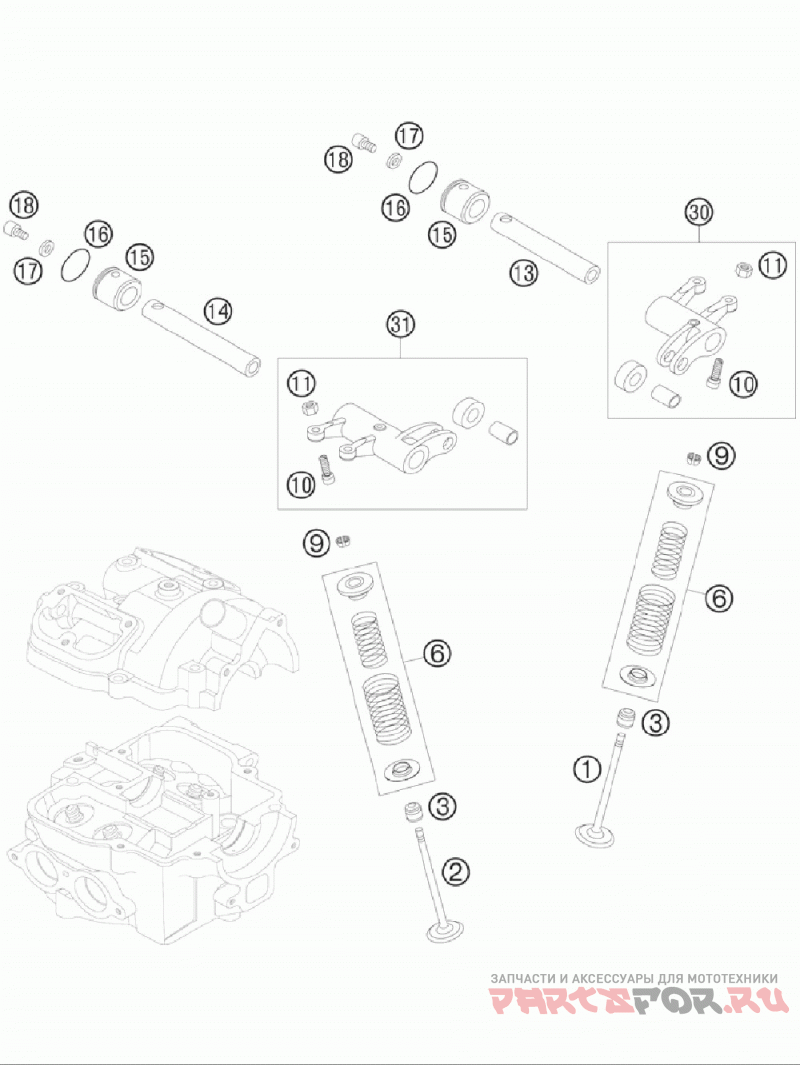 18
17
16
15
14
18
17
16
15
13
30
11
10
31
11
10
9
6
3
1
9
6
3
2
ЗАПЧАСТИ И АКСЕССУАРЫ ДЛЯ МОТОТЕХНИКИ
PARTSFOR.RU