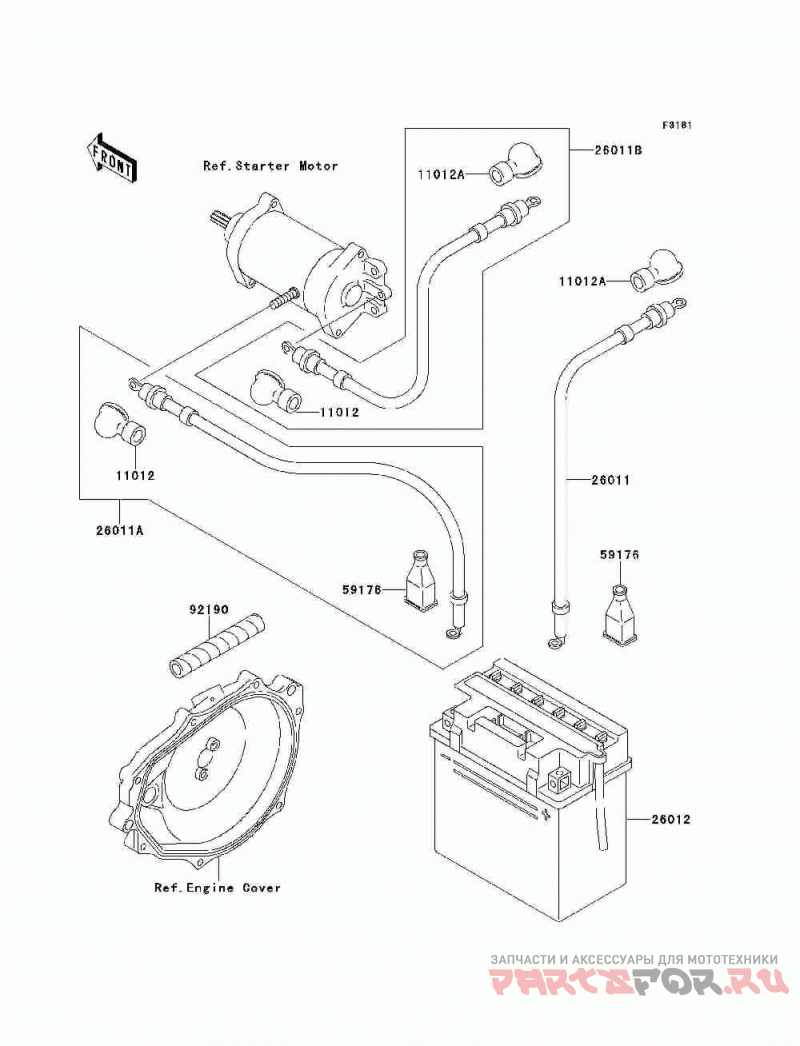 F3181

FRONT

Ref.Starter Motor

11012A

26011B

11012A

11012

11012

26011

26011A

59176

59176

92190

26012

Ref.Engine Cover

ЗАПЧАСТИ И АКСЕССУАРЫ ДЛЯ МОТОТЕХНИКИ
PARTSFOR.RU