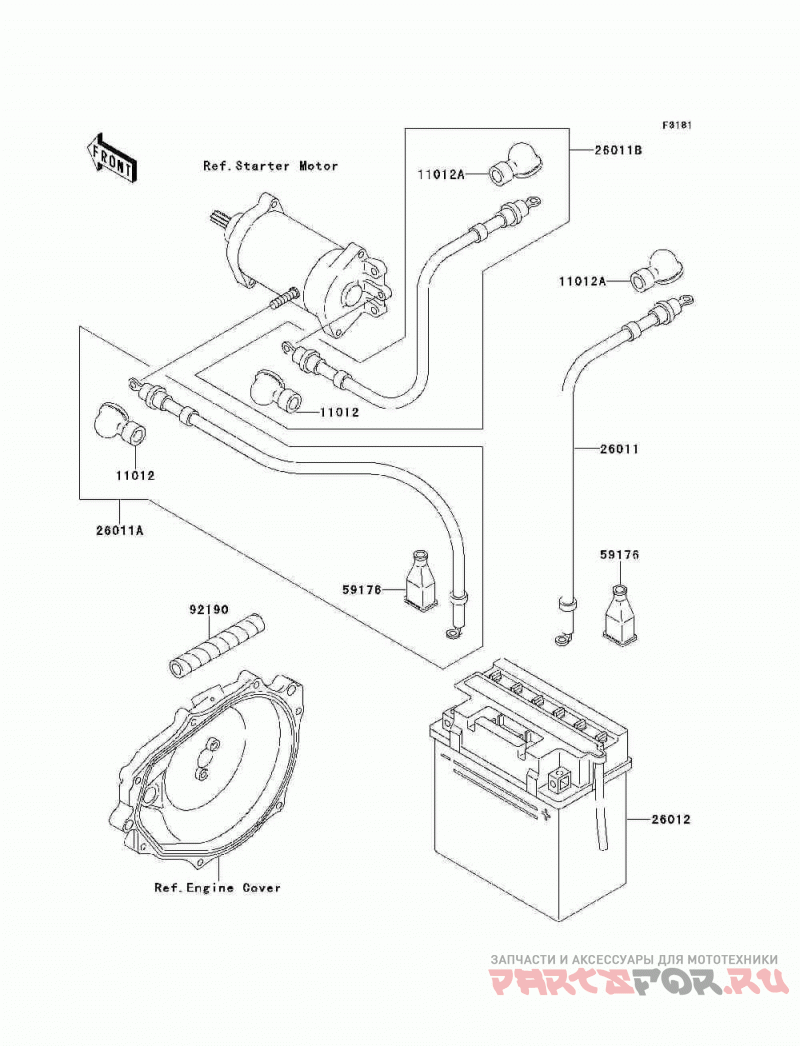 F3181

FRONT

Ref.Starter Motor

11012A

26011B

11012A

11012

11012

26011

26011A

59176

59176

92190

26012

Ref.Engine Cover

ЗАПЧАСТИ И АКСЕССУАРЫ ДЛЯ МОТОТЕХНИКИ
PARTSFOR.RU